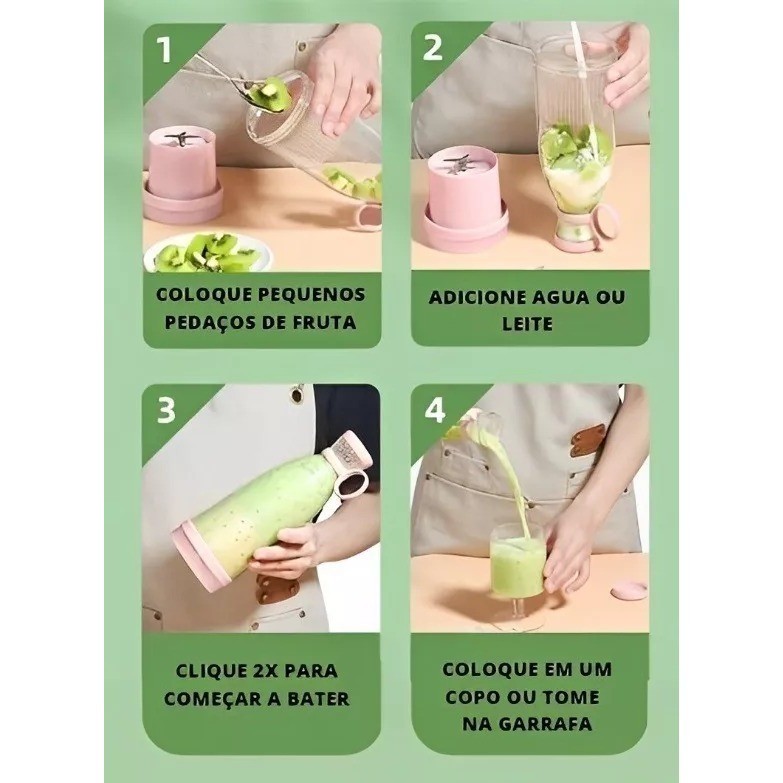 1

COLOQUE PEQUENOS PEDAÇOS DE FRUTA

2

ADICIONE AGUA OU LEITE

3

CLIQUE 2X PARA COMEÇAR A BATER

4

COLOQUE EM UM COPO OU TOME NA GARRAFA