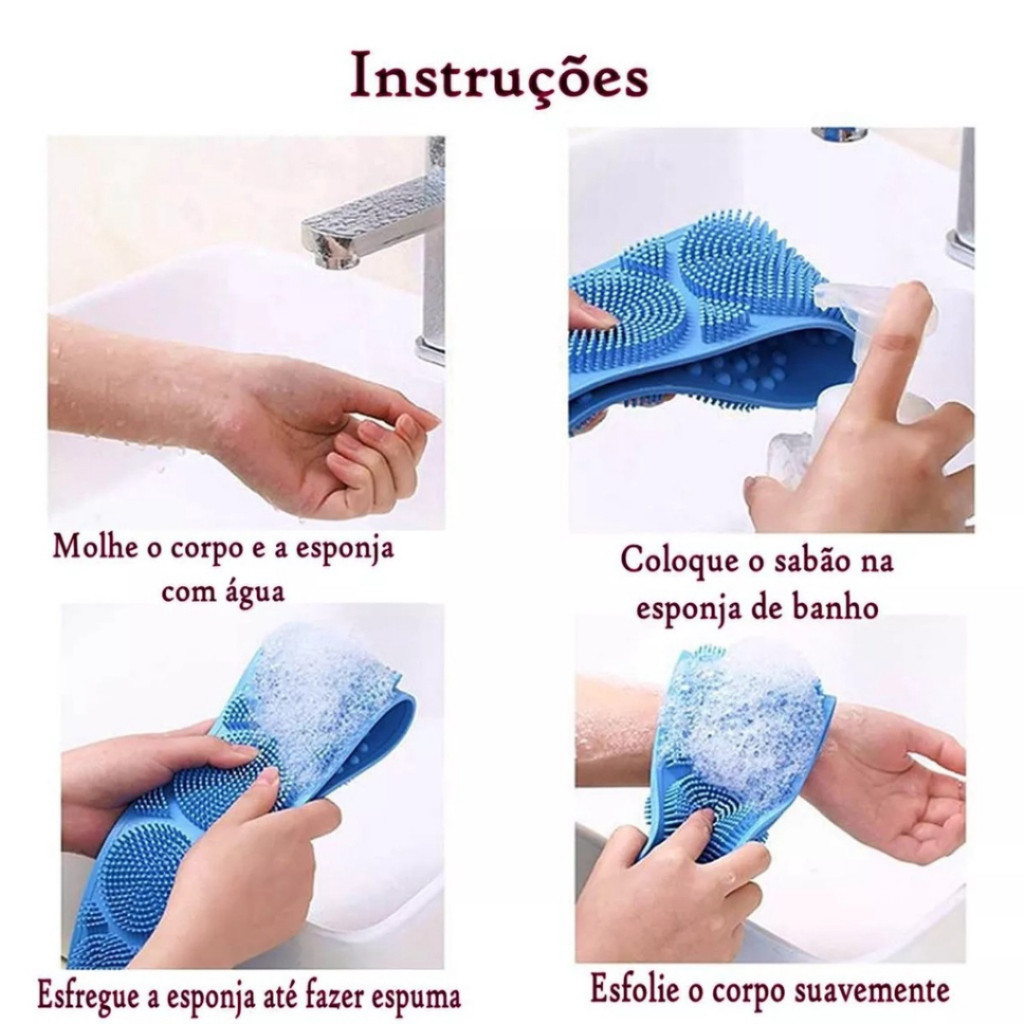 Instruções

Molhe o corpo e a esponja com água

Coloque o sabão na esponja de banho

Esfregue a esponja até fazer espuma

Esfolie o corpo suavemente