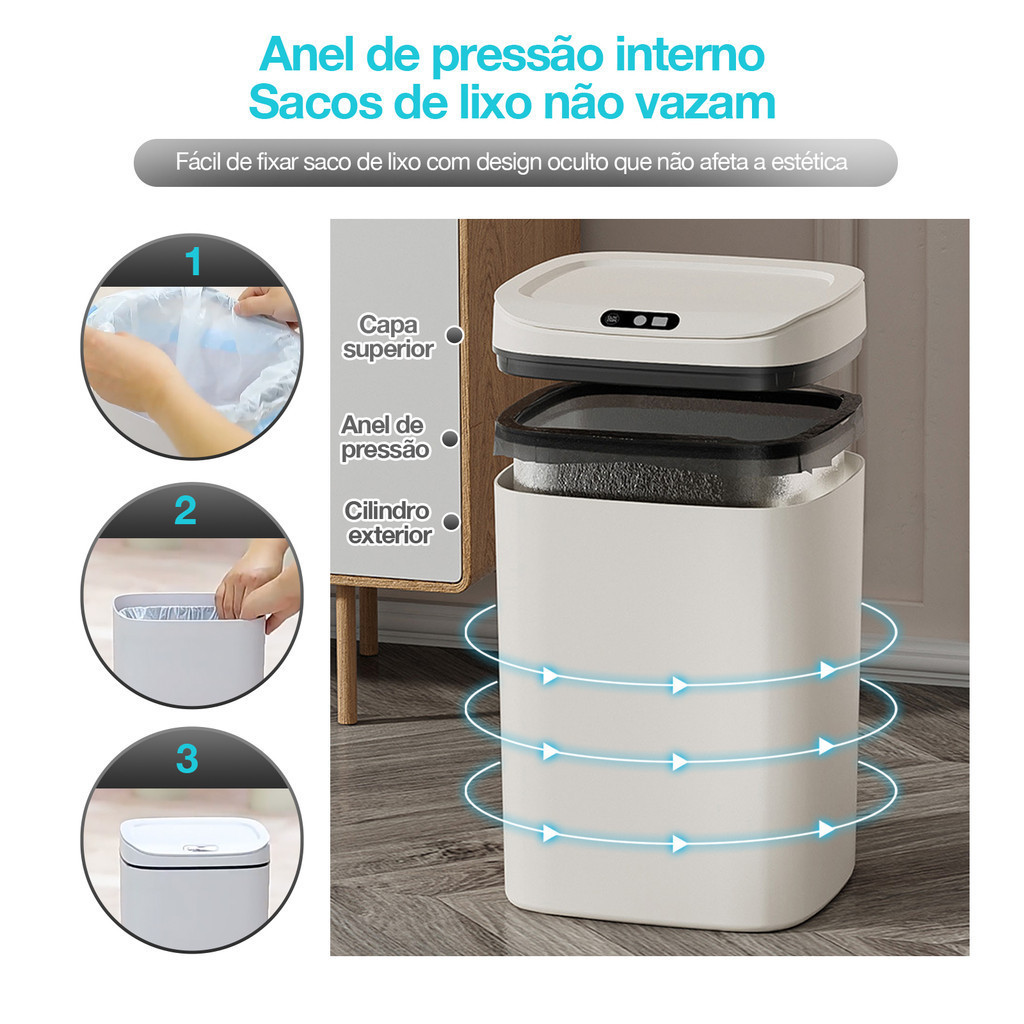 Anel de pressão interno
Sacos de lixo não vazam

Fácil de fixar saco de lixo com design oculto que não afeta a estética

1

2

3

Capa superior

Anel de pressão

Cilindro exterior