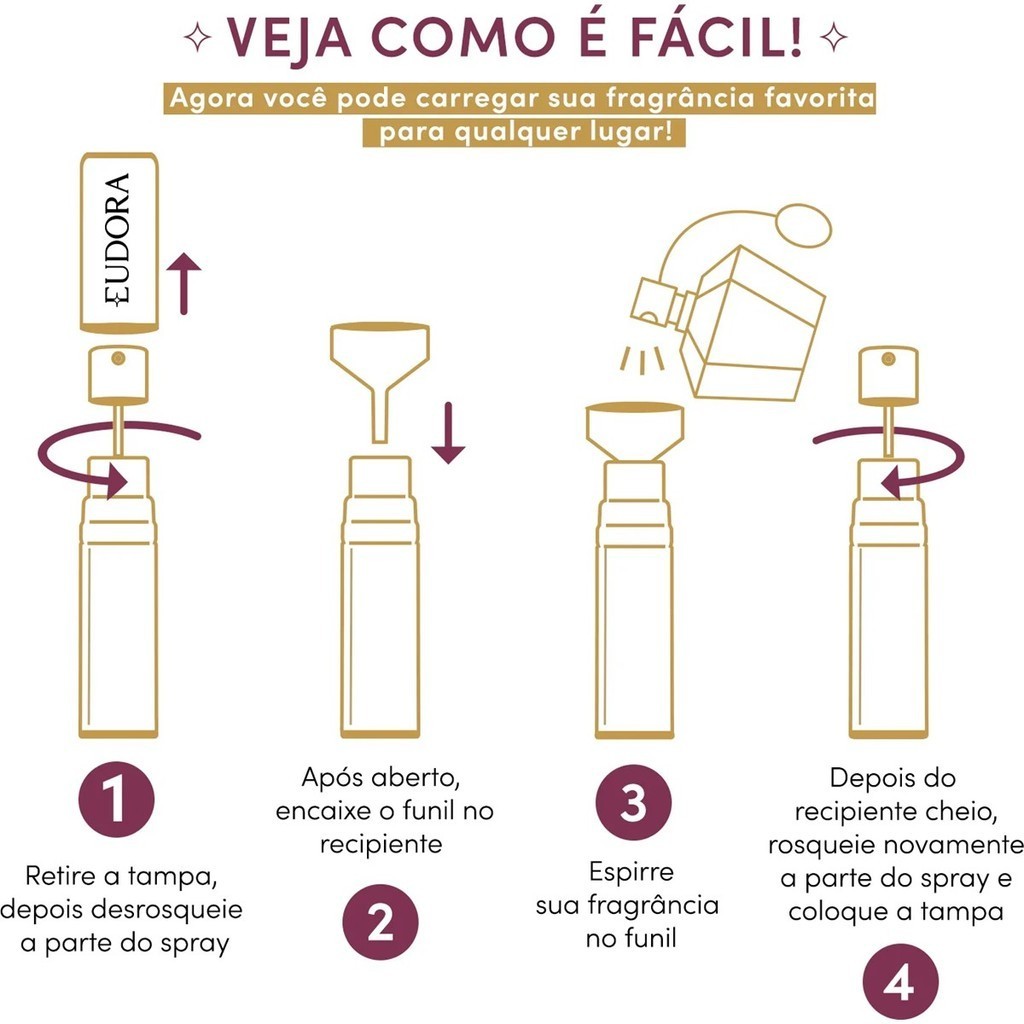 VEJA COMO É FÁCIL!

Agora você pode carregar sua fragrância favorita para qualquer lugar!

EUDORA

1

Retire a tampa, depois desrosqueie a parte do spray

Após aberto, encaixe o funil no recipiente

2

3

Espirre sua fragrância no funil

Depois do recipiente cheio, rosqueie novamente a parte do spray e coloque a tampa

4