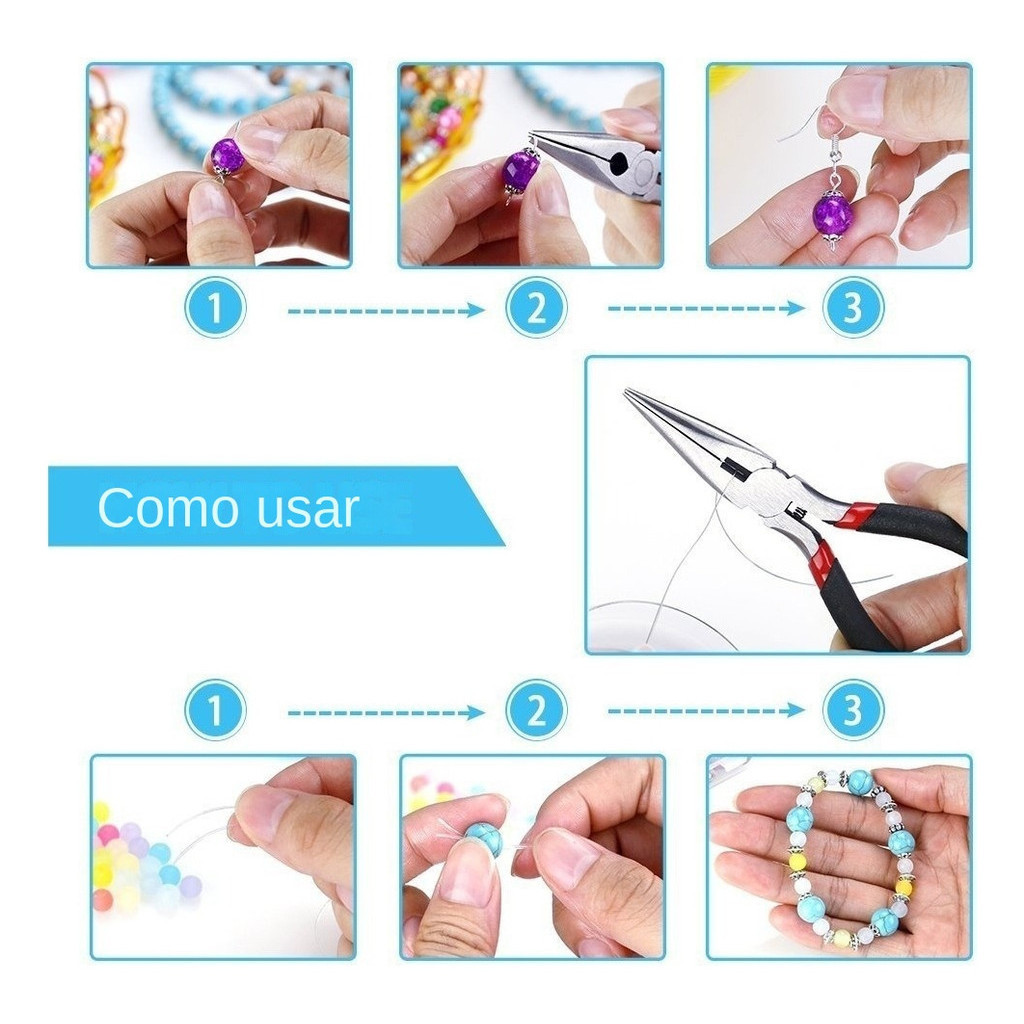 1
2
3
Como usar
1
2
3