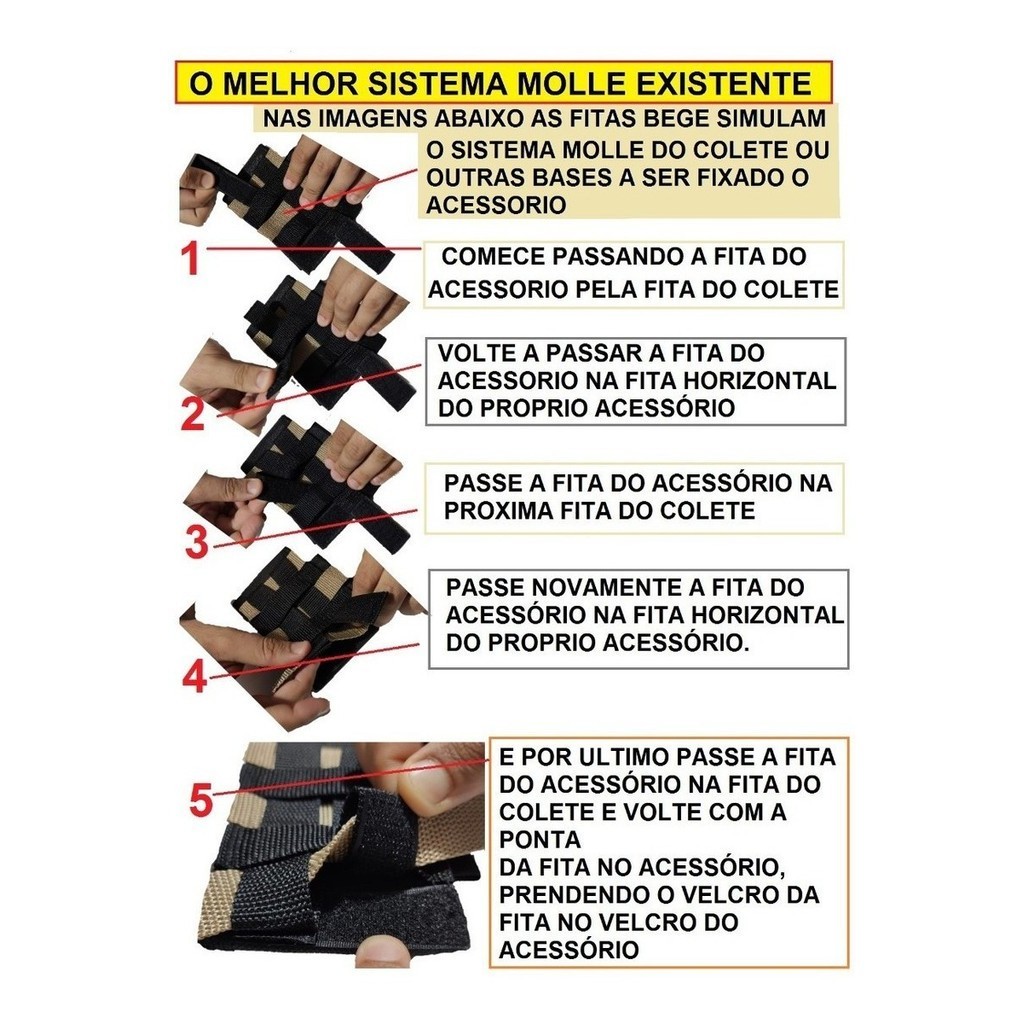 O MELHOR SISTEMA MOLLE EXISTENTE

NAS IMAGENS ABAIXO AS FITAS BEGE SIMULAM O SISTEMA MOLLE DO COLETE OU OUTRAS BASES A SER FIXADO O ACESSORIO

1

COMECE PASSANDO A FITA DO ACESSORIO PELA FITA DO COLETE

2

VOLTE A PASSAR A FITA DO ACESSORIO NA FITA HORIZONTAL DO PROPRIO ACESSÓRIO

3

PASSE A FITA DO ACESSÓRIO NA PROXIMA FITA DO COLETE

4

PASSE NOVAMENTE A FITA DO ACESSÓRIO NA FITA HORIZONTAL DO PROPRIO ACESSÓRIO.

5

E POR ULTIMO PASSE A FITA DO ACESSÓRIO NA FITA DO COLETE E VOLTE COM A PONTA
DA FITA NO ACESSÓRIO, PRENDENDO O VELCRO DA FITA NO VELCRO DO ACESSÓRIO