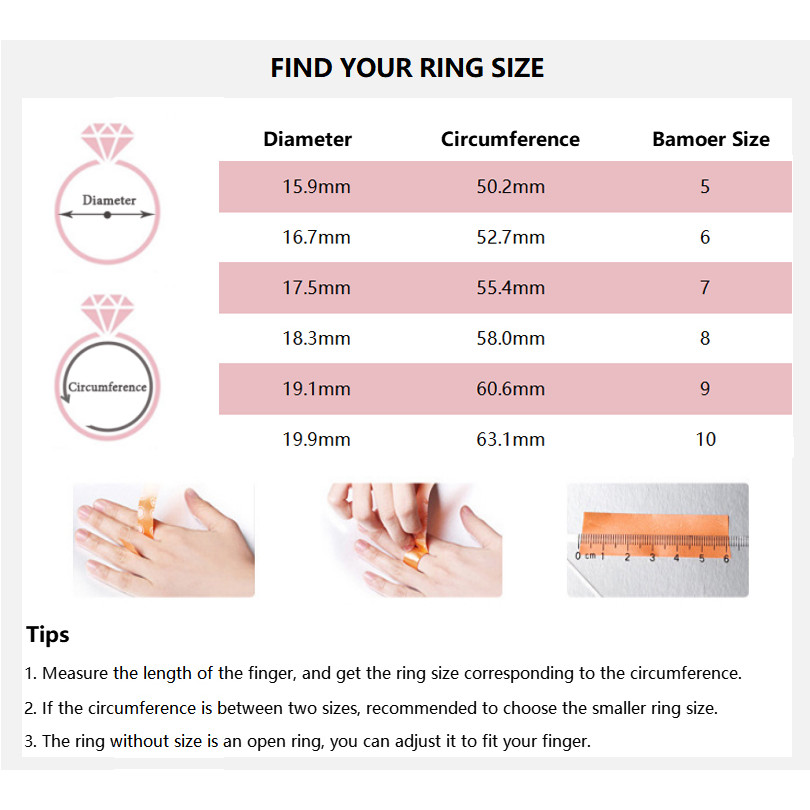 FIND YOUR RING SIZE

Diameter

Circumference

| Diameter | Circumference | Bamoer Size |
|---|---|---|
| 15.9mm | 50.2mm | 5 |
| 16.7mm | 52.7mm | 6 |
| 17.5mm | 55.4mm | 7 |
| 18.3mm | 58.0mm | 8 |
| 19.1mm | 60.6mm | 9 |
| 19.9mm | 63.1mm | 10 |

0 cm 1 2 3 4 5 6

Tips

1. Measure the length of the finger, and get the ring size corresponding to the circumference.

2. If the circumference is between two sizes, recommended to choose the smaller ring size.

3. The ring without size is an open ring, you can adjust it to fit your finger.