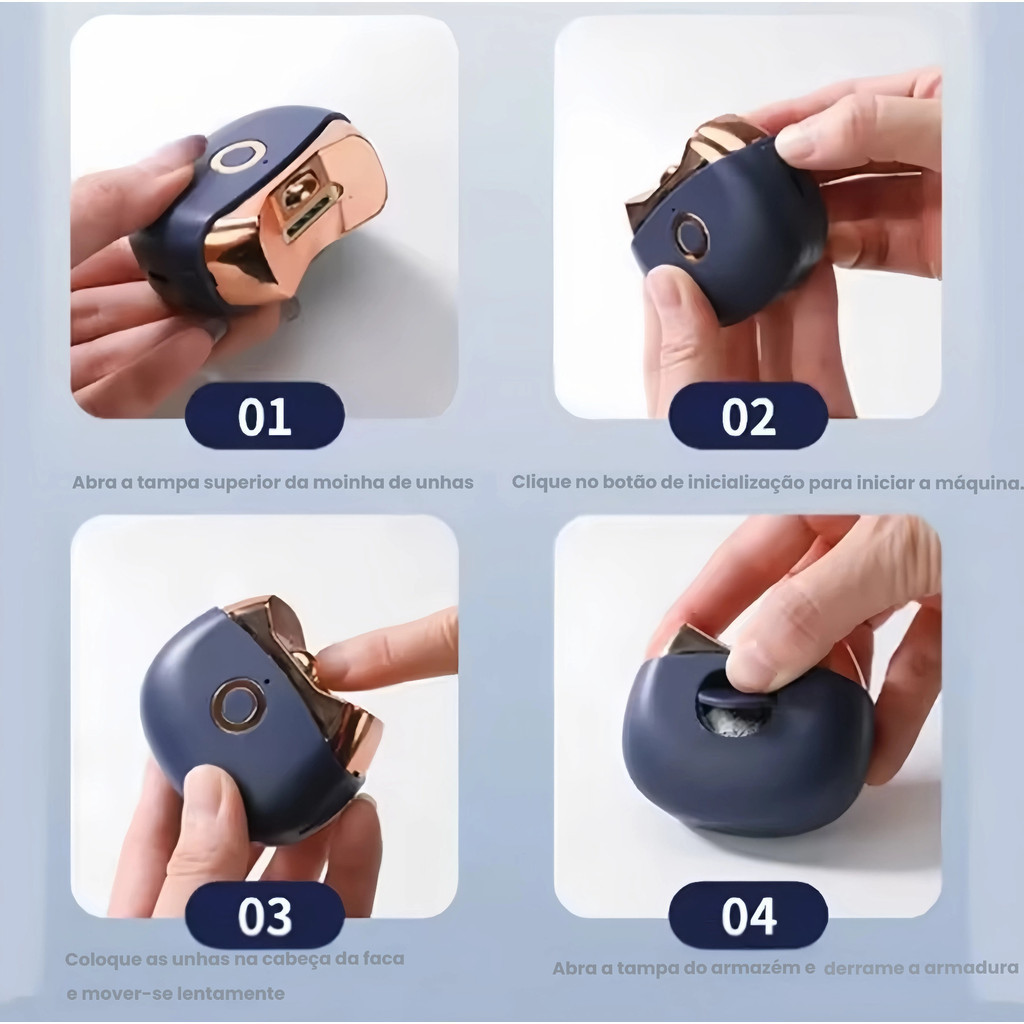 01

Abra a tampa superior da moinha de unhas

02

Clique no botão de inicialização para iniciar a máquina.

03

Coloque as unhas na cabeça da faca e mover-se lentamente

04

Abra a tampa do armazém e derrame a armadura