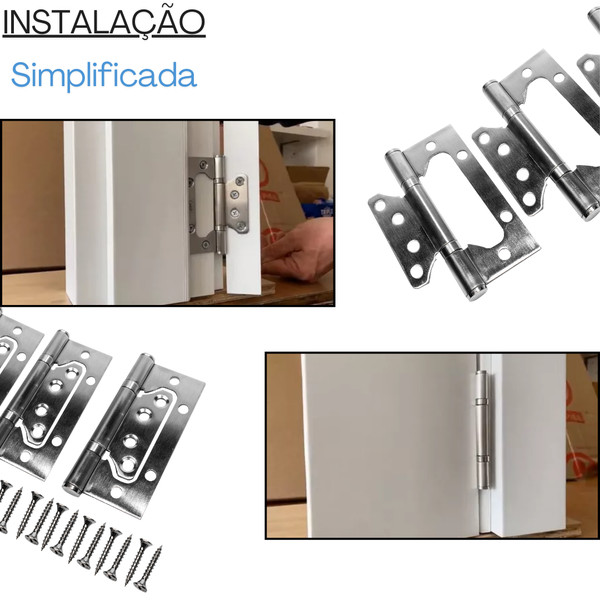 INSTALAÇÃO

Simplificada