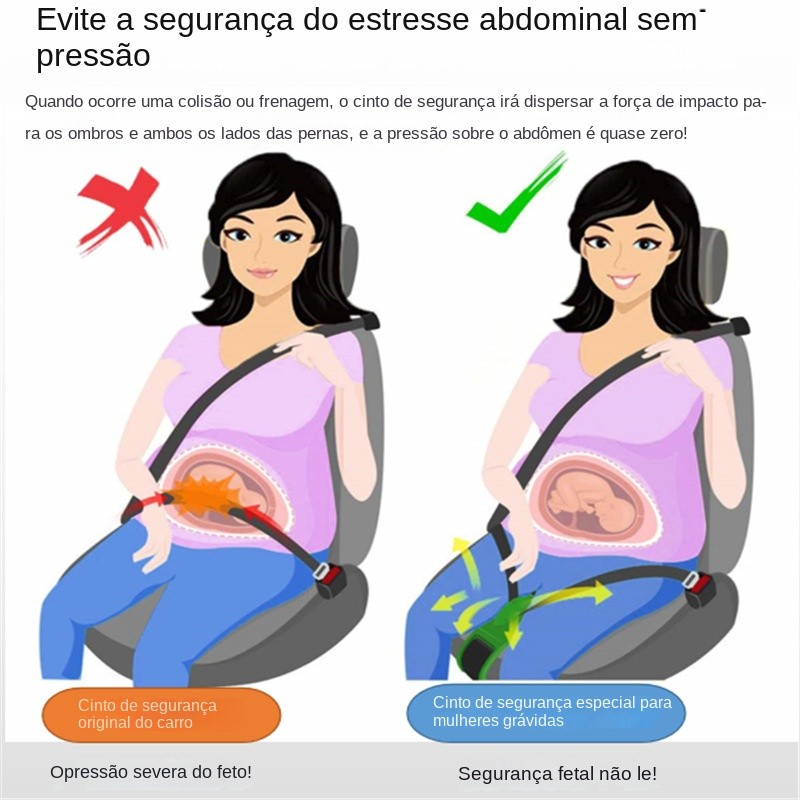 Evite a segurança do estresse abdominal sem pressão

Quando ocorre uma colisão ou frenagem, o cinto de segurança irá dispersar a força de impacto para os ombros e ambos os lados das pernas, e a pressão sobre o abdômen é quase zero!

Cinto de segurança original do carro

Cinto de segurança especial para mulheres grávidas

Opressão severa do feto!

Segurança fetal não le!