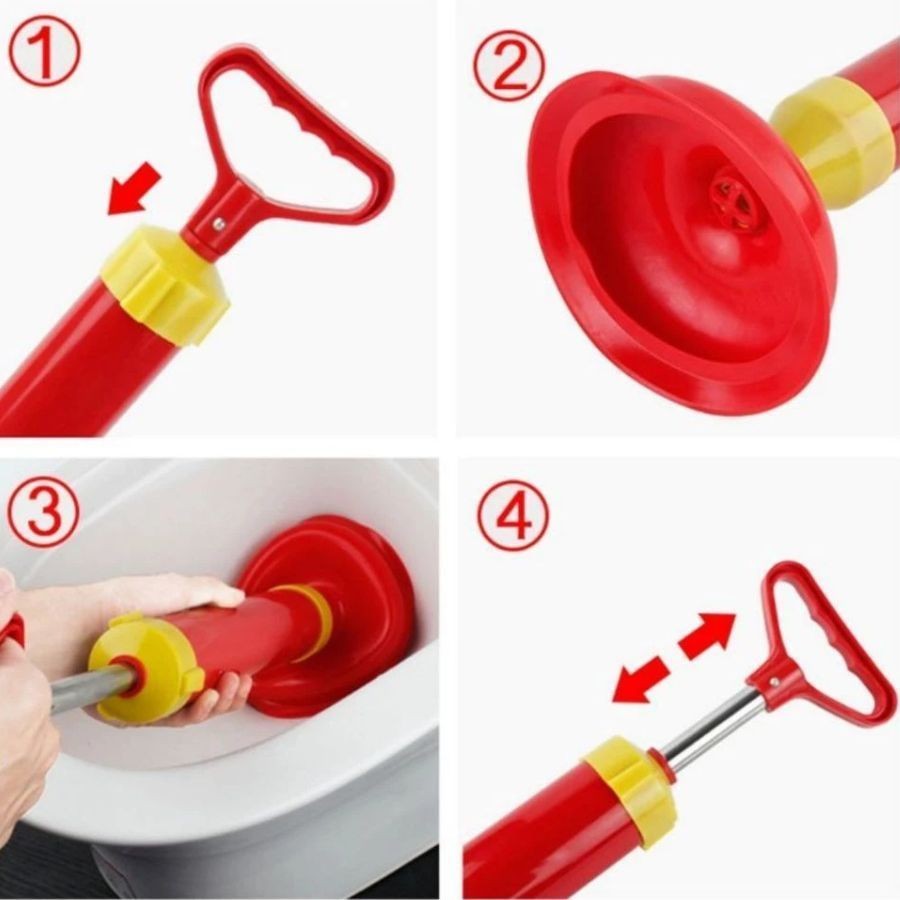 ①

②

③

④