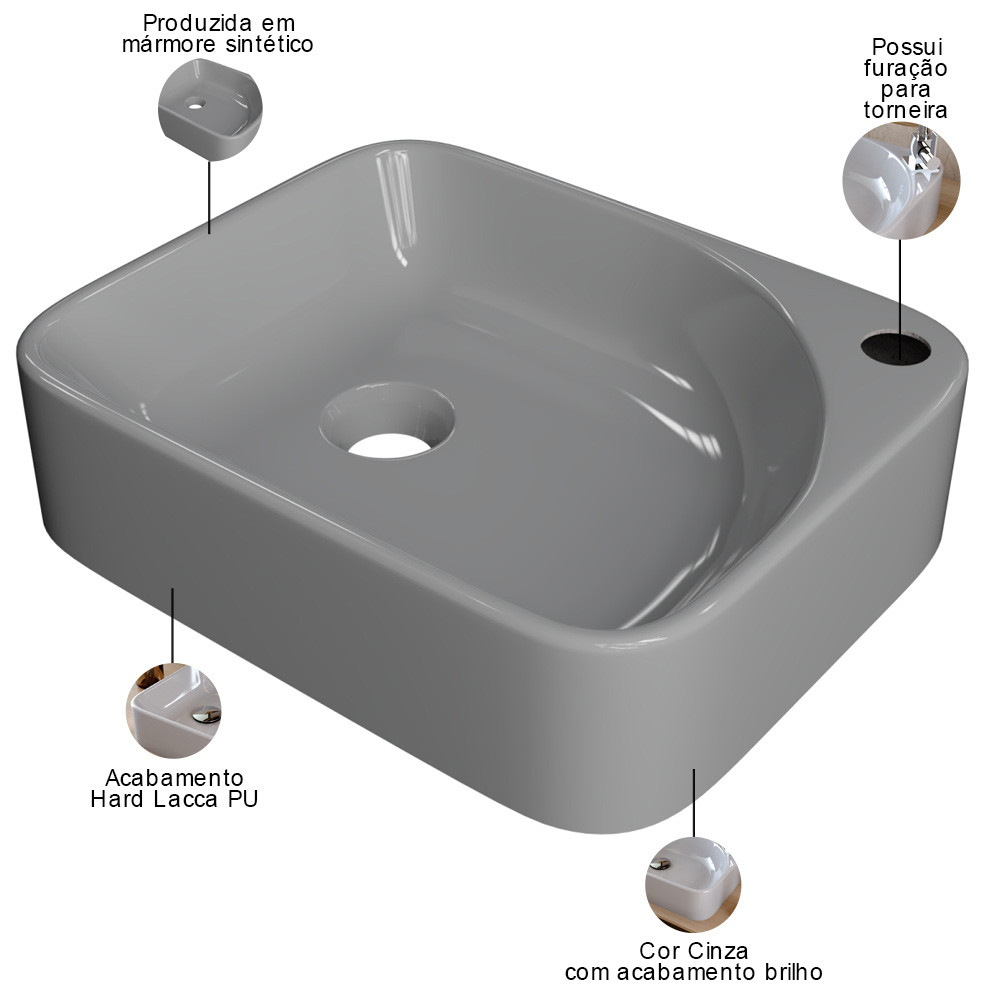 Produzida em mármore sintético

Possui furação para torneira

Acabamento Hard Lacca PU

Cor Cinza com acabamento brilho