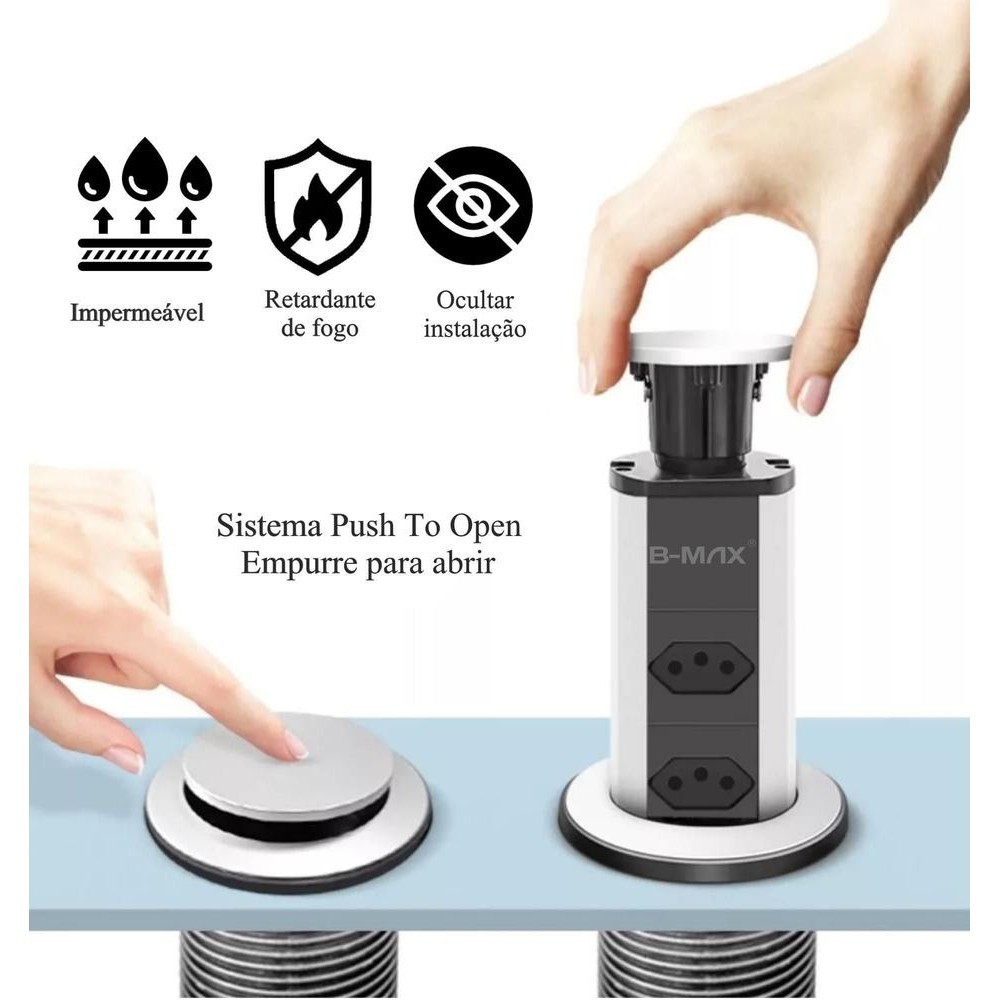 Impermeável

Retardante de fogo

Ocultar instalação

Sistema Push To Open
Empurre para abrir

B-MAX