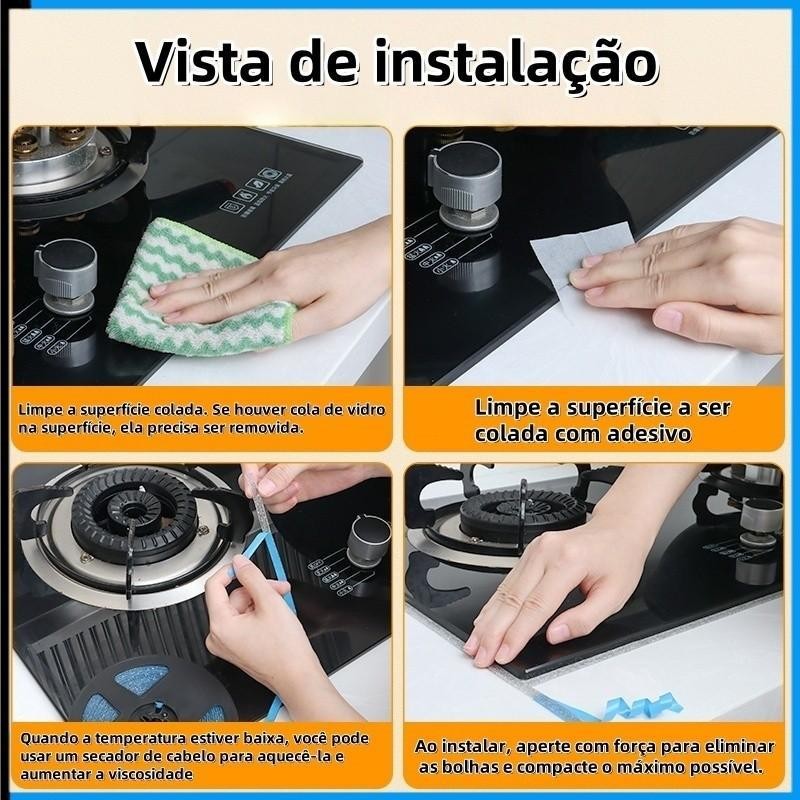 Vista de instalação

Limpe a superfície colada. Se houver cola de vidro na superfície, ela precisa ser removida.

Limpe a superfície a ser colada com adesivo

Quando a temperatura estiver baixa, você pode usar um secador de cabelo para aquecê-la e aumentar a viscosidade

Ao instalar, aperte com força para eliminar as bolhas e compacte o máximo possível.