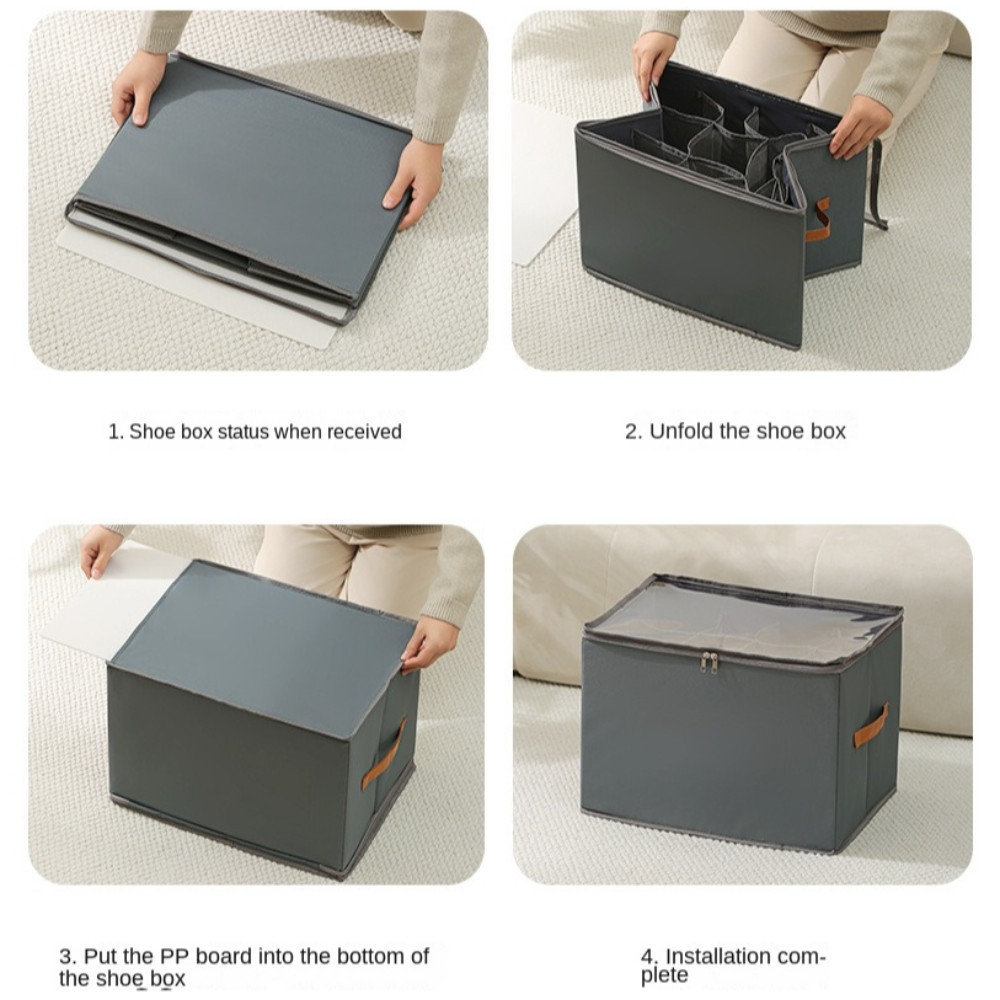 1. Shoe box status when received

2. Unfold the shoe box

3. Put the PP board into the bottom of the shoe box

4. Installation complete