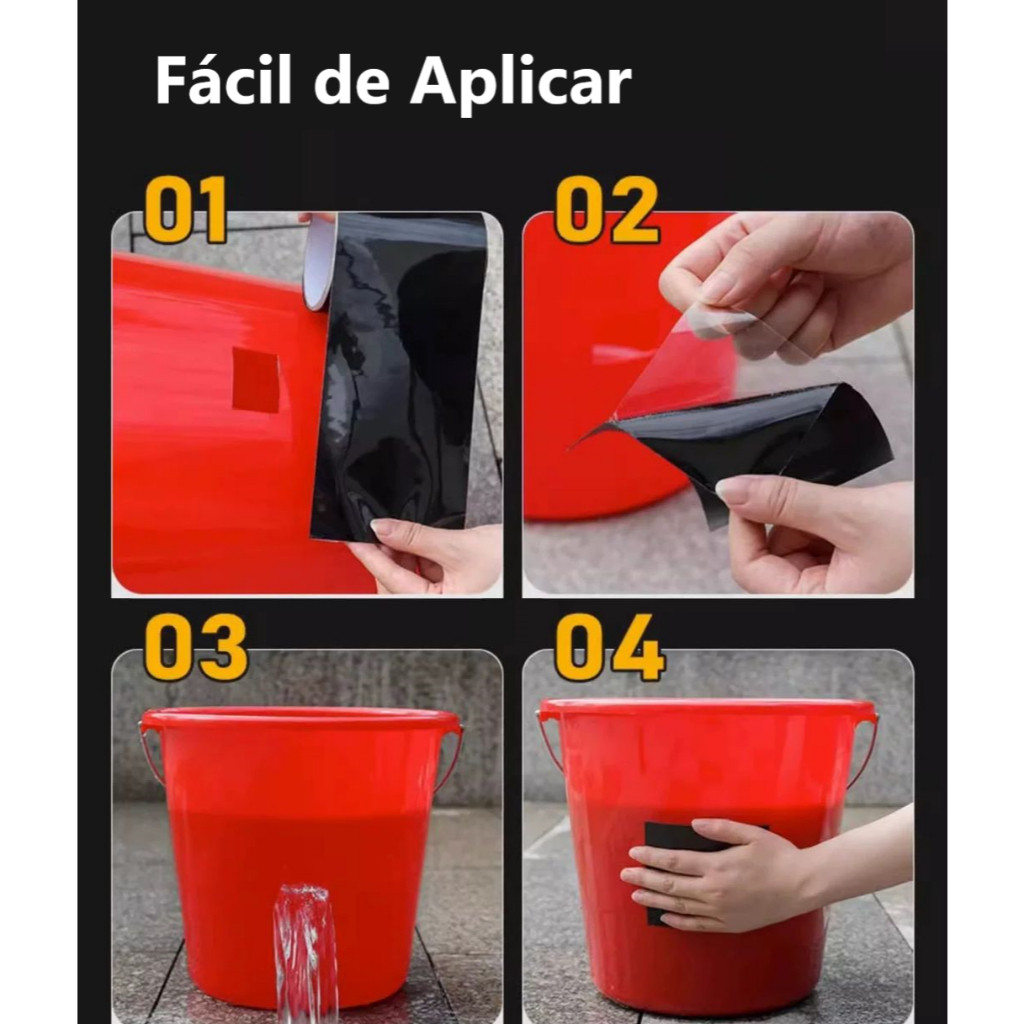 Fácil de Aplicar

01

02

03

04