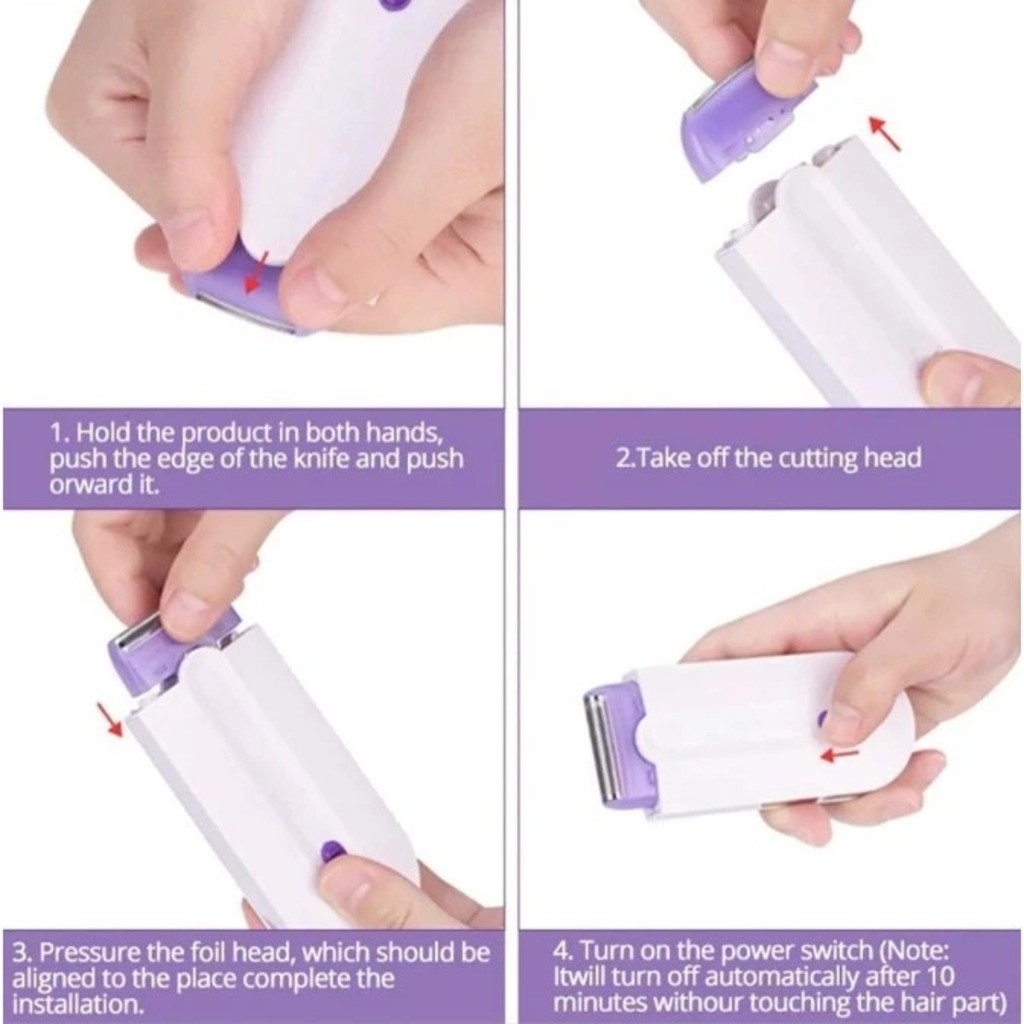 1. Hold the product in both hands, push the edge of the knife and push orward it.

2.Take off the cutting head

3. Pressure the foil head, which should be aligned to the place complete the installation.

4. Turn on the power switch (Note: Itwill turn off automatically after 10 minutes withour touching the hair part)