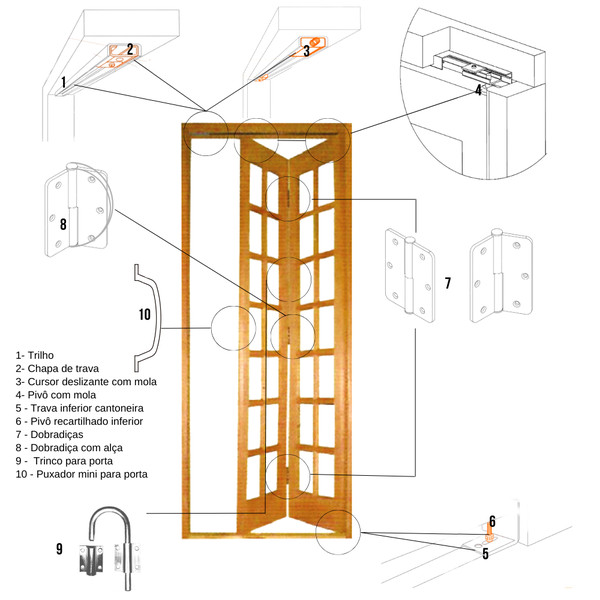 1
2
3
4
8
7
10
1- Trilho
2- Chapa de trava
3- Cursor deslizante com mola
4- Pivô com mola
5 - Trava inferior cantoneira
6 - Pivô recartilhado inferior
7 - Dobradiças
8 - Dobradiça com alça
9 - Trinco para porta
10 - Puxador mini para porta
9
6
5