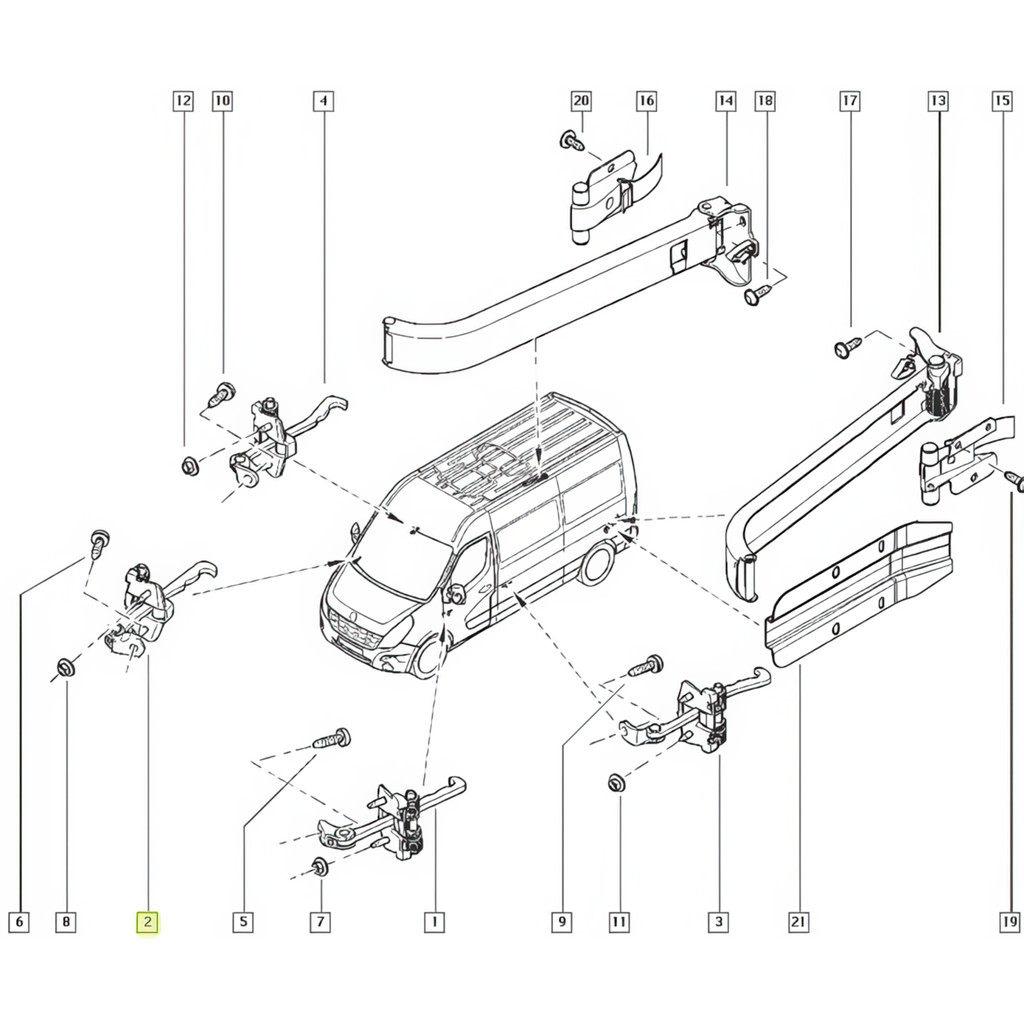 12
10
4
20
16
14
18
17
13
15
6
8
2
5
7
1
9
11
3
21
19