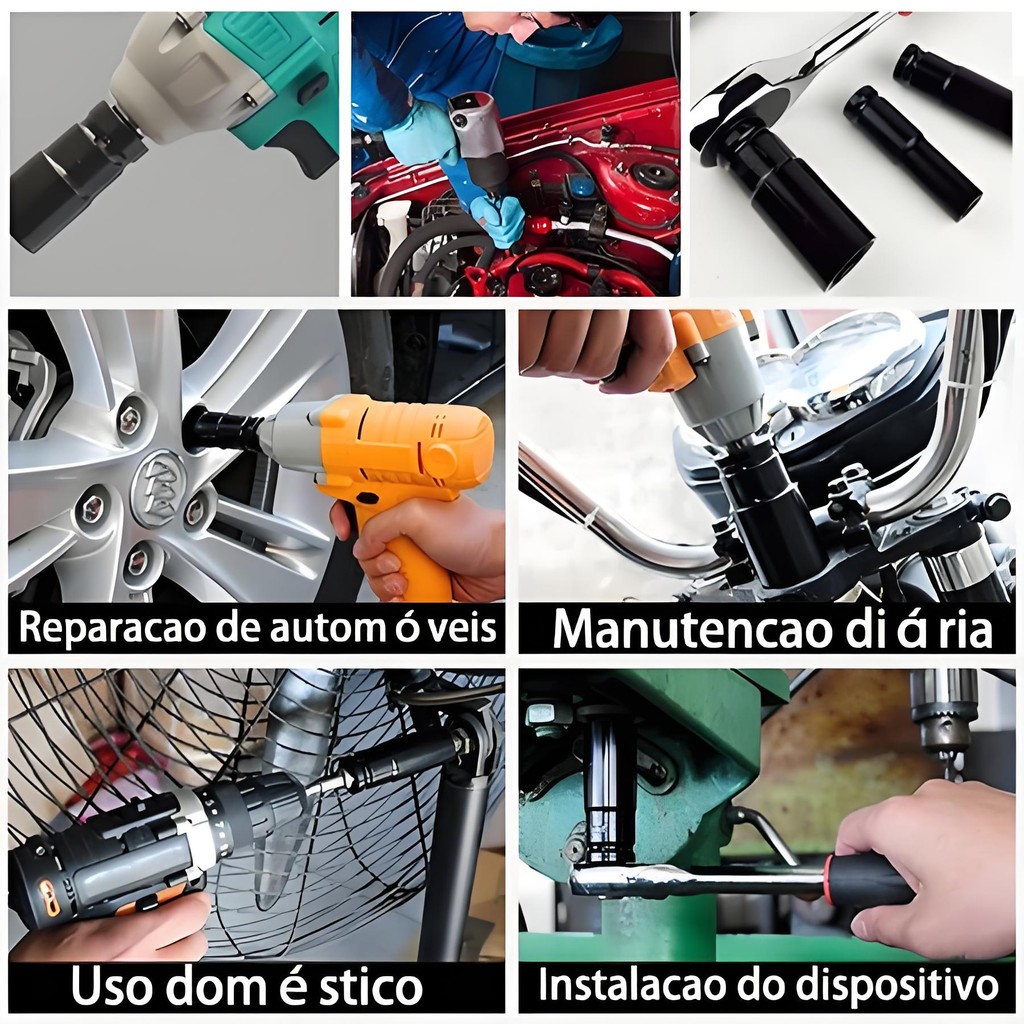 Reparacao de autom ó veis

Manutencao di á ria

Uso dom é stico

Instalacao do dispositivo