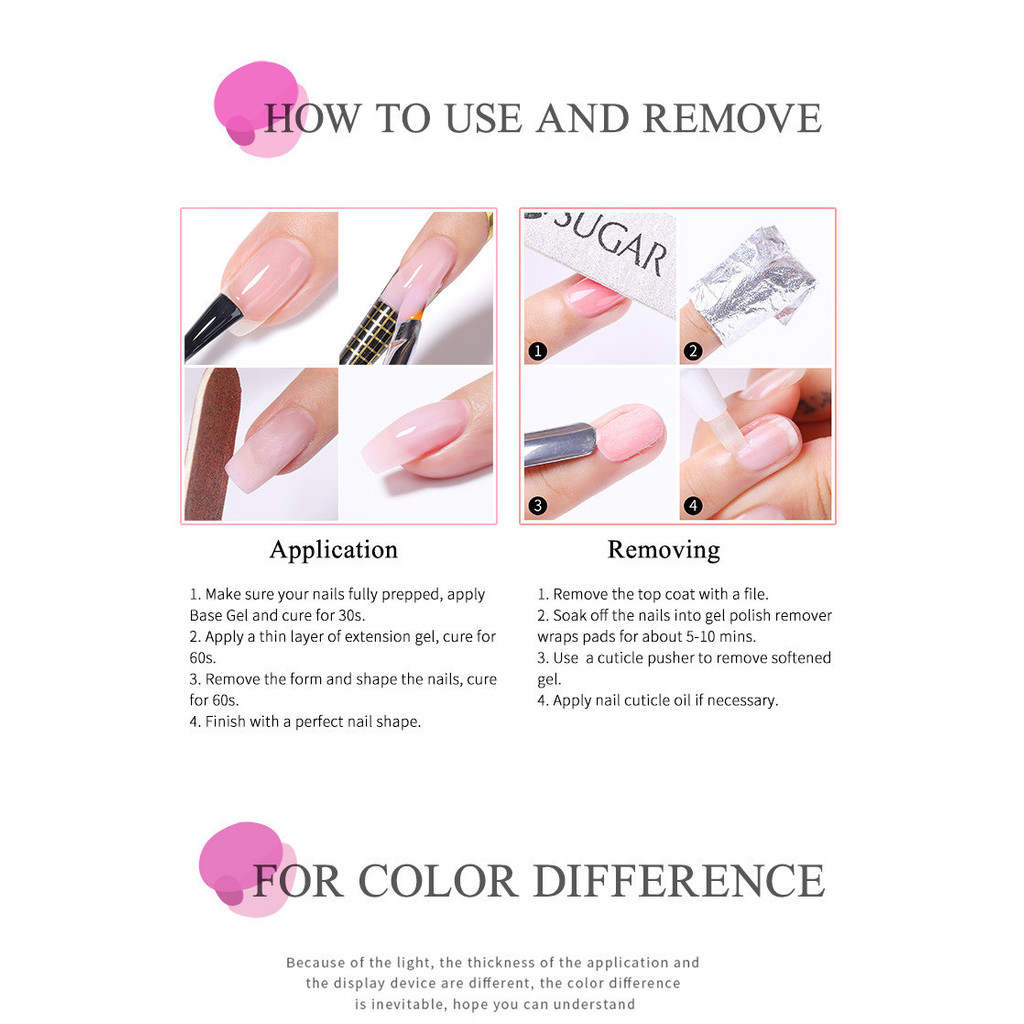 HOW TO USE AND REMOVE

SUGAR

1

2

3

4

Application

1. Make sure your nails fully prepped, apply Base Gel and cure for 30s.
2. Apply a thin layer of extension gel, cure for 60s.
3. Remove the form and shape the nails, cure for 60s.
4. Finish with a perfect nail shape.

Removing

1. Remove the top coat with a file.
2. Soak off the nails into gel polish remover wraps pads for about 5-10 mins.
3. Use a cuticle pusher to remove softened gel.
4. Apply nail cuticle oil if necessary.

FOR COLOR DIFFERENCE

Because of the light, the thickness of the application and the display device are different, the color difference is inevitable, hope you can understand