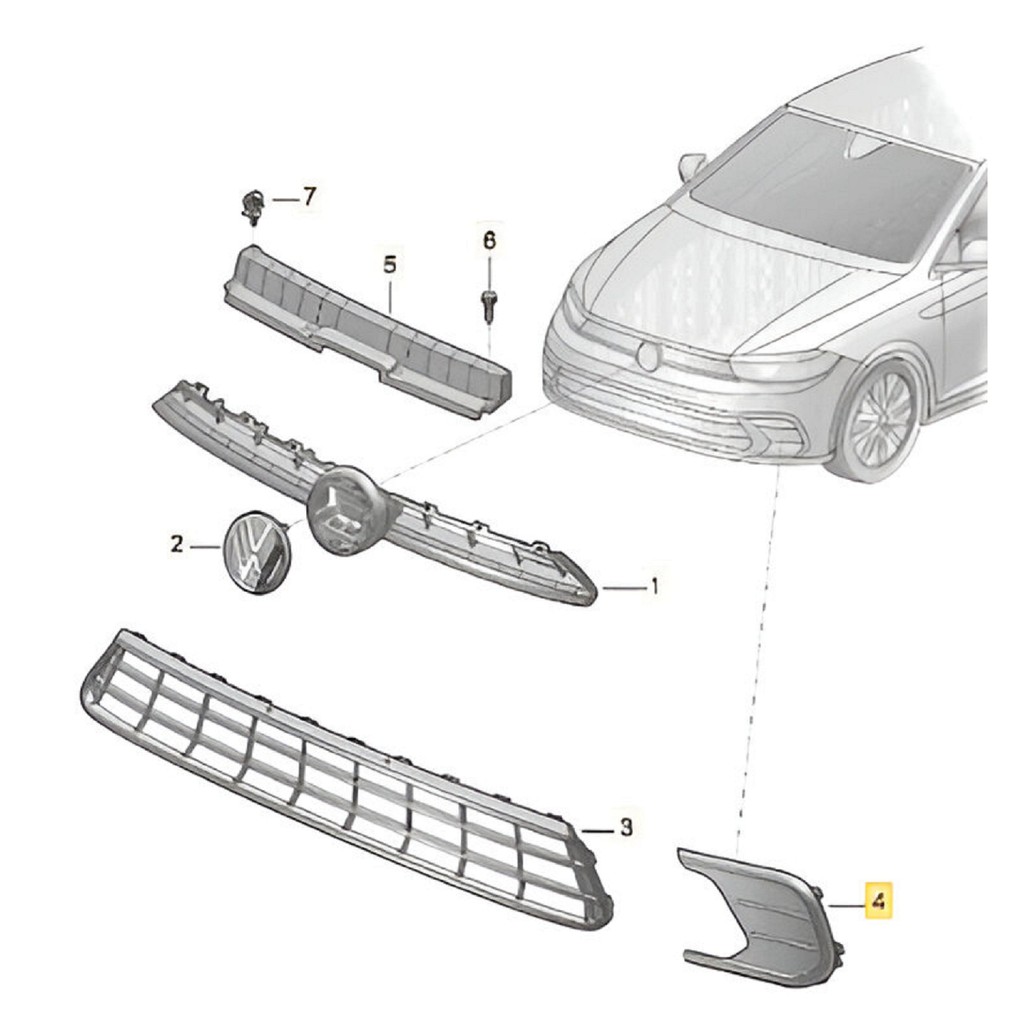 7
6
5
2
1
3
4