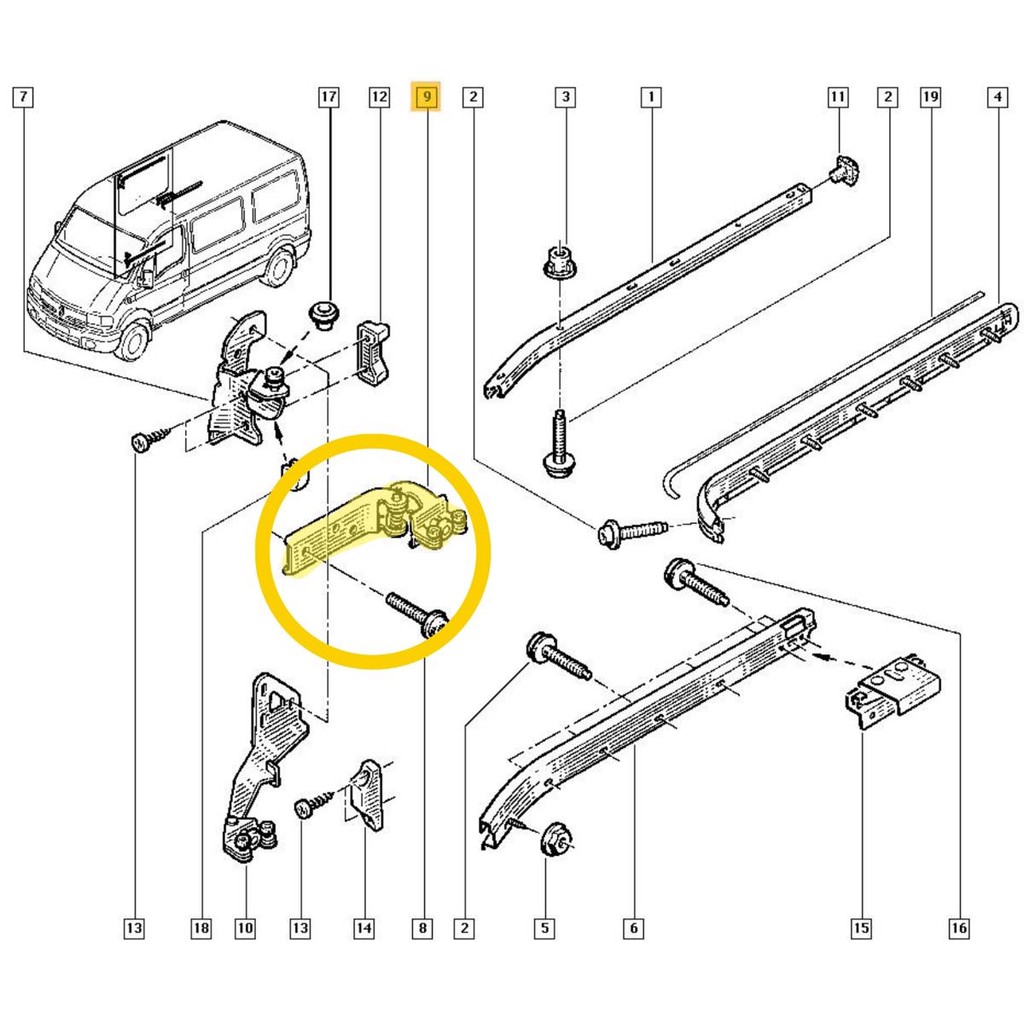 7
17
12
9
2
3
1
11
2
19
4

13
18
10
13
14
8
2
5
6
15
16