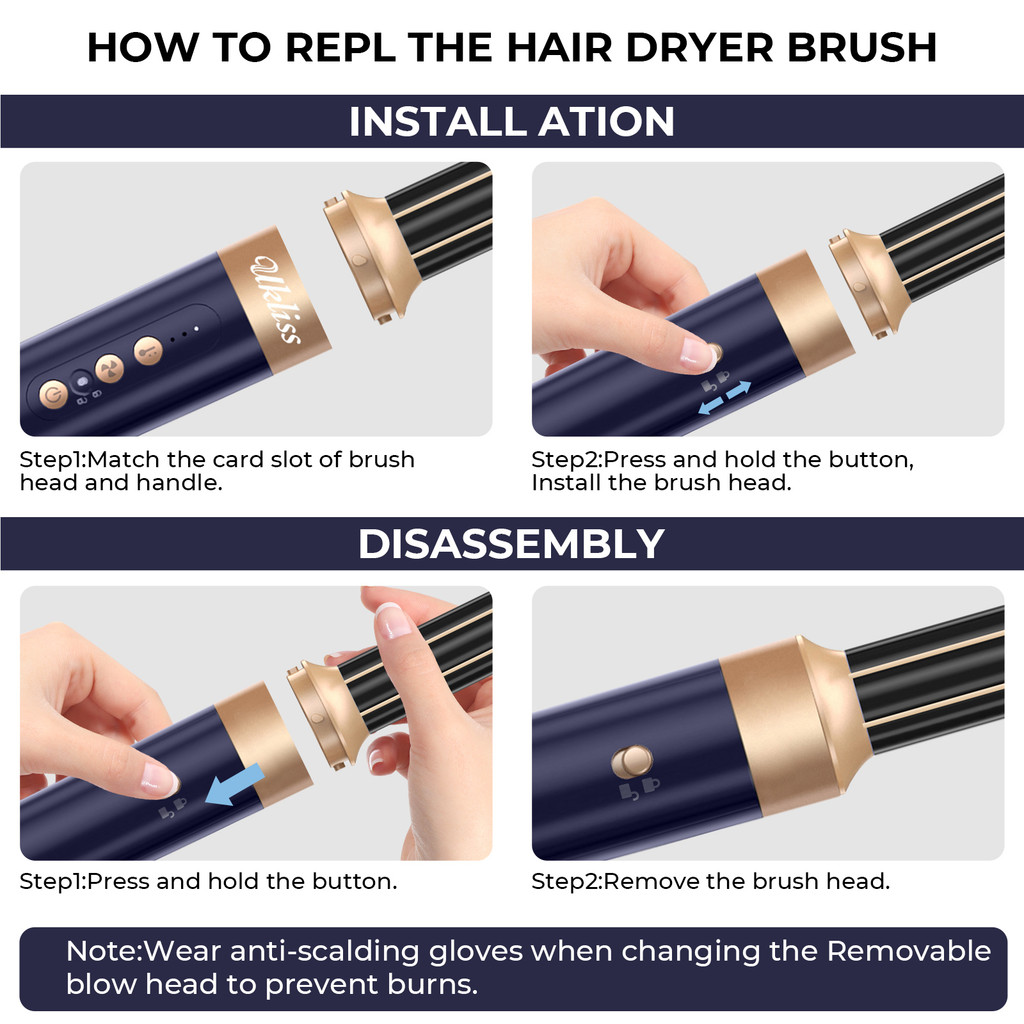 HOW TO REPL THE HAIR DRYER BRUSH

INSTALL ATION

Ukliss

Step1:Match the card slot of brush head and handle.

Step2:Press and hold the button, Install the brush head.

DISASSEMBLY

Step1:Press and hold the button.

Step2:Remove the brush head.

Note:Wear anti-scalding gloves when changing the Removable blow head to prevent burns.