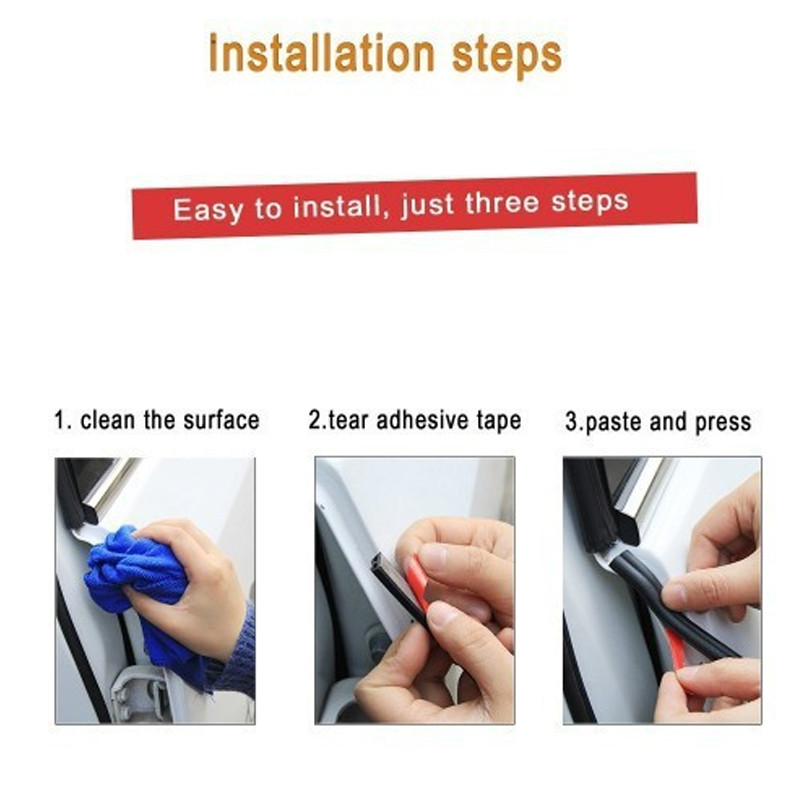 installation steps

Easy to install, just three steps

1. clean the surface

2.tear adhesive tape

3.paste and press