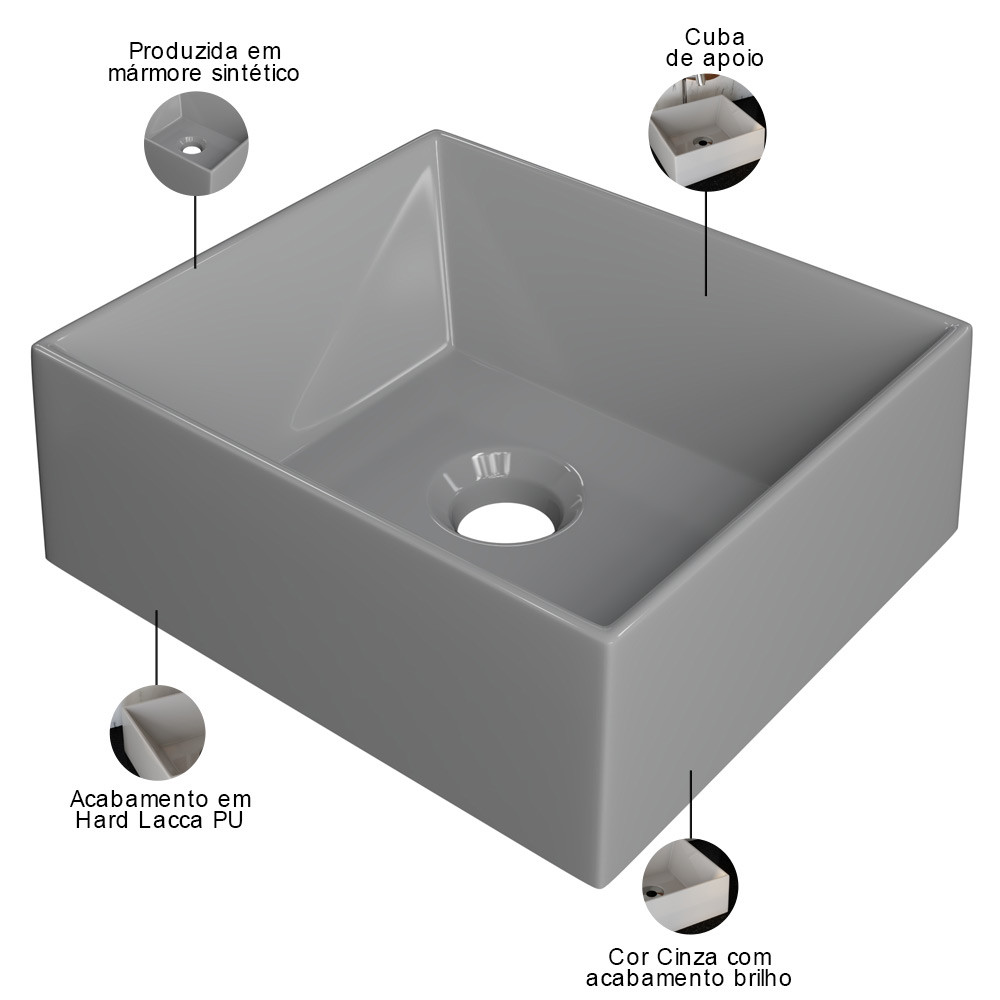 Produzida em mármore sintético

Cuba de apoio

Acabamento em Hard Lacca PU

Cor Cinza com acabamento brilho