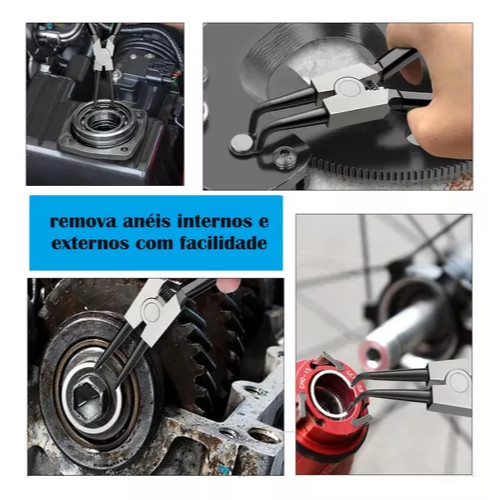 remova anéis internos e externos com facilidade