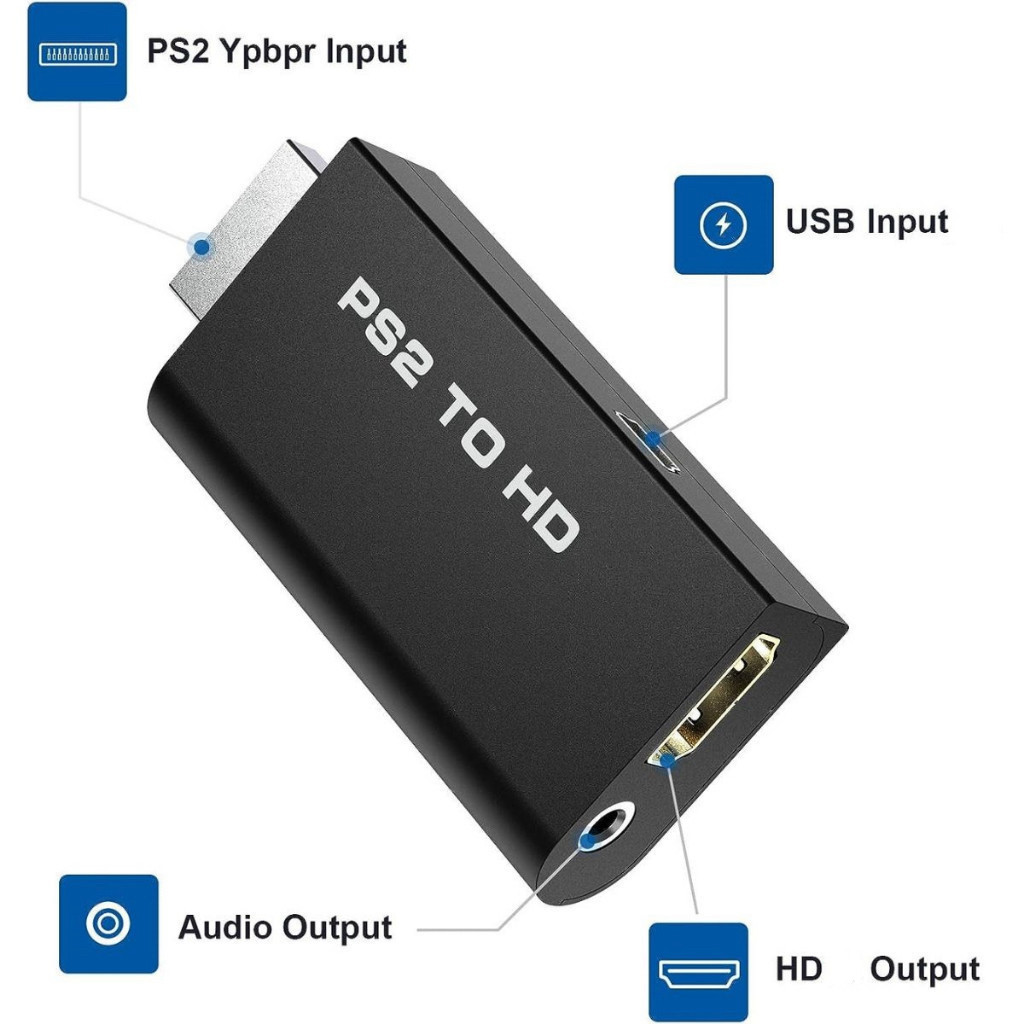 PS2 Ypbpr Input

USB Input

PS2 TO HD

Audio Output

HD Output