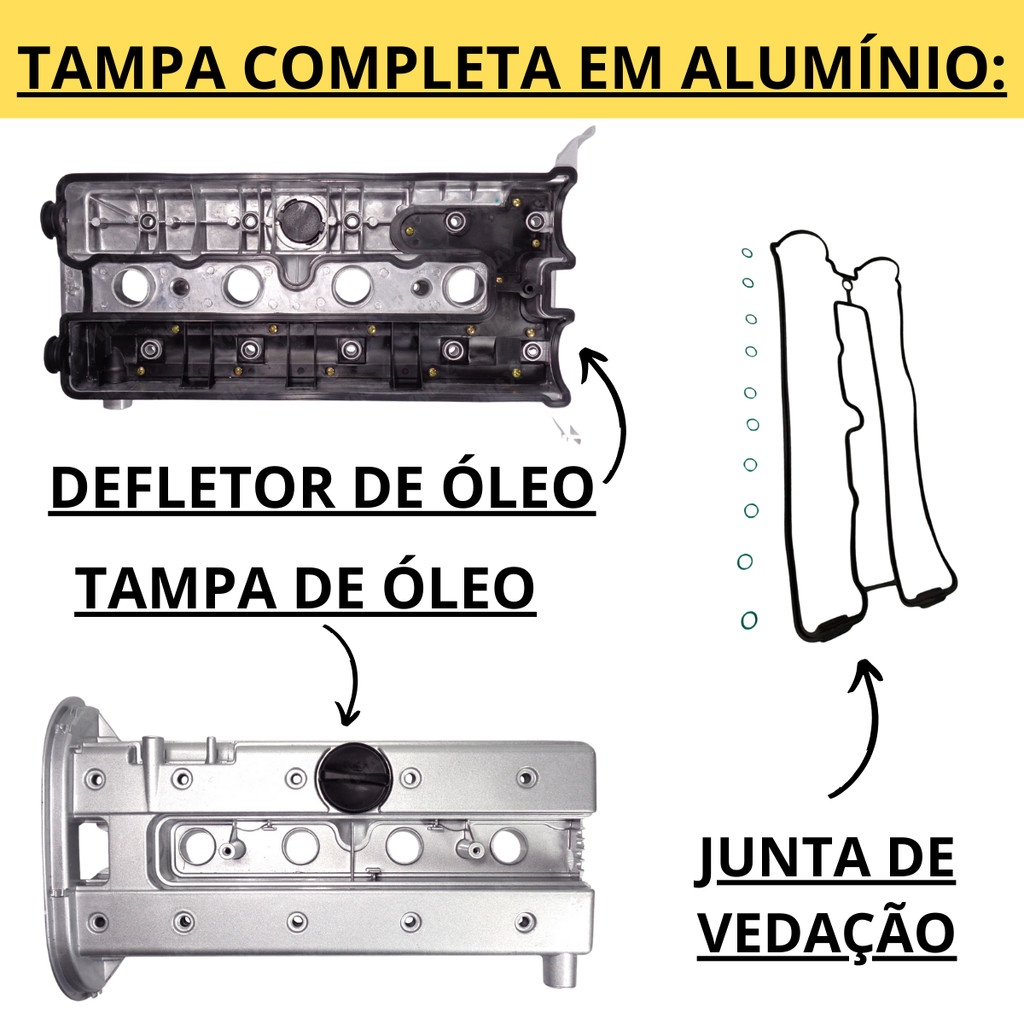 TAMPA COMPLETA EM ALUMÍNIO:

DEFLETOR DE ÓLEO

TAMPA DE ÓLEO

JUNTA DE VEDAÇÃO