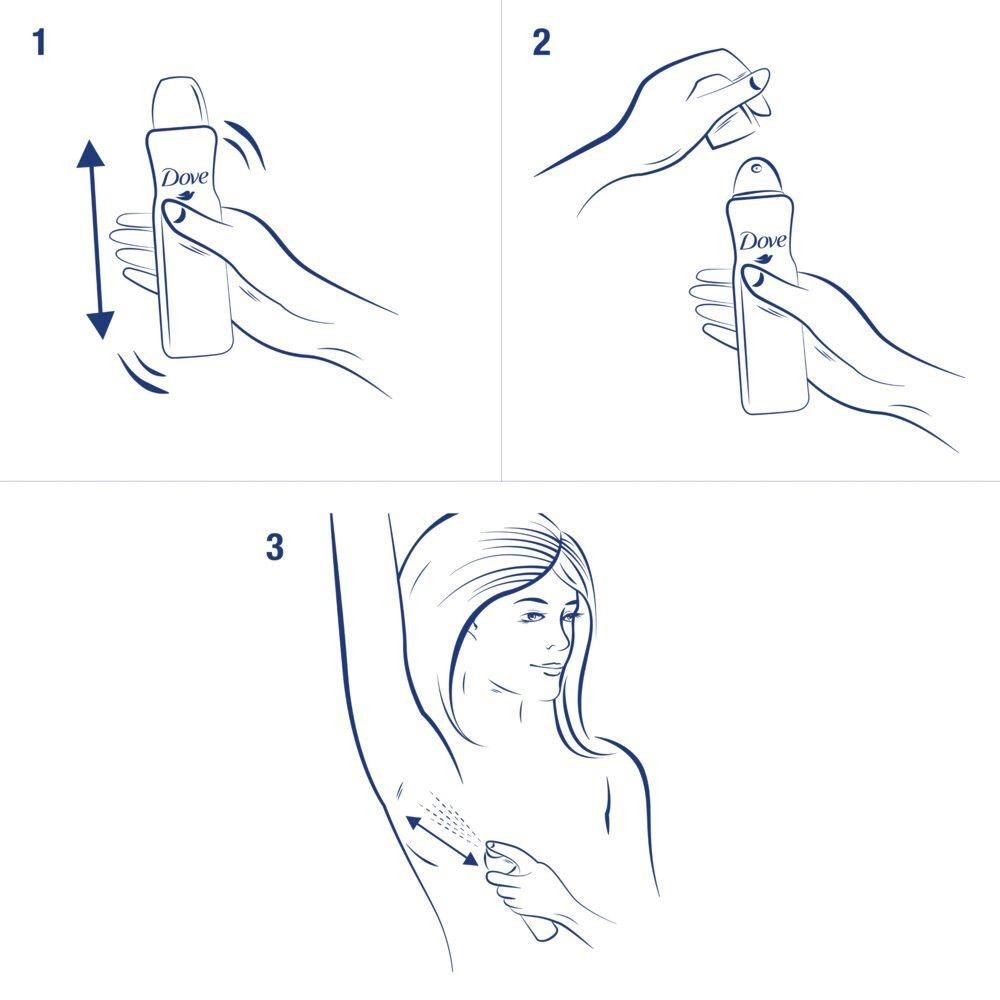 1

Dove

2

Dove

3