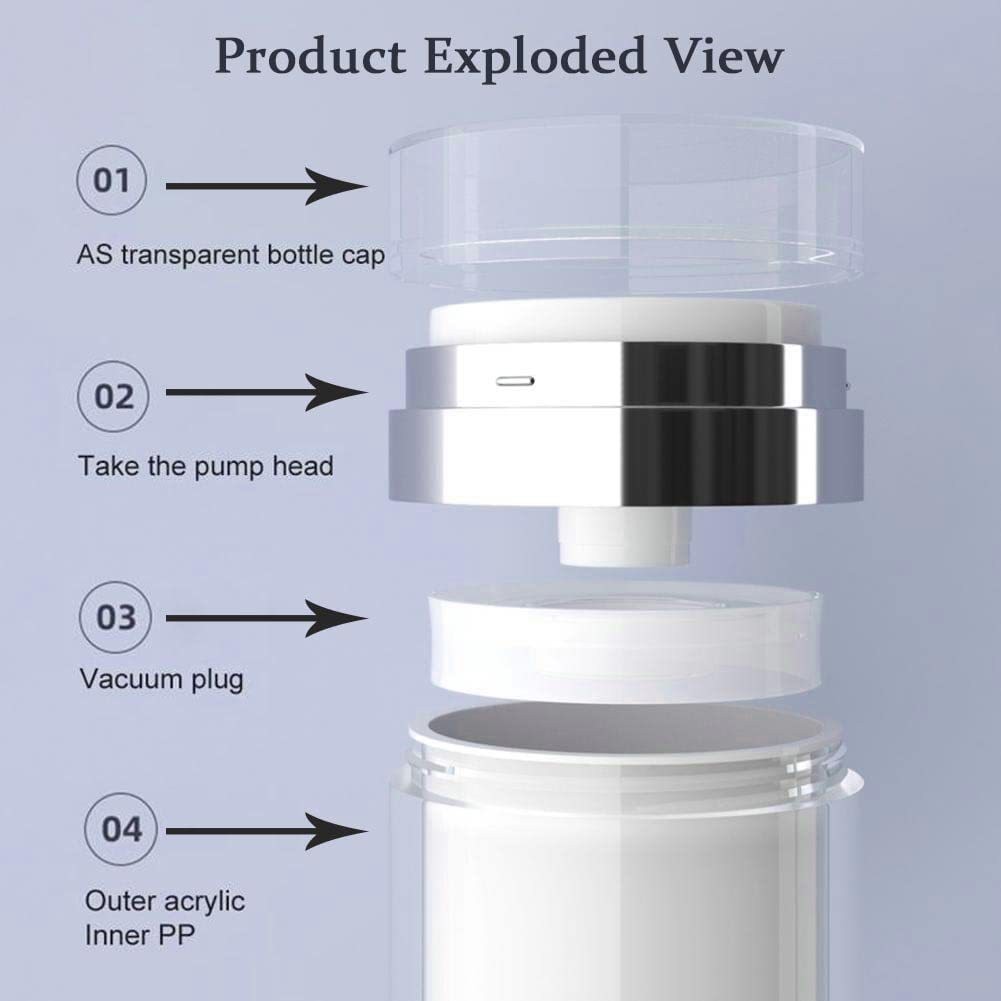 Product Exploded View

01

AS transparent bottle cap

02

Take the pump head

03

Vacuum plug

04

Outer acrylic
Inner PP