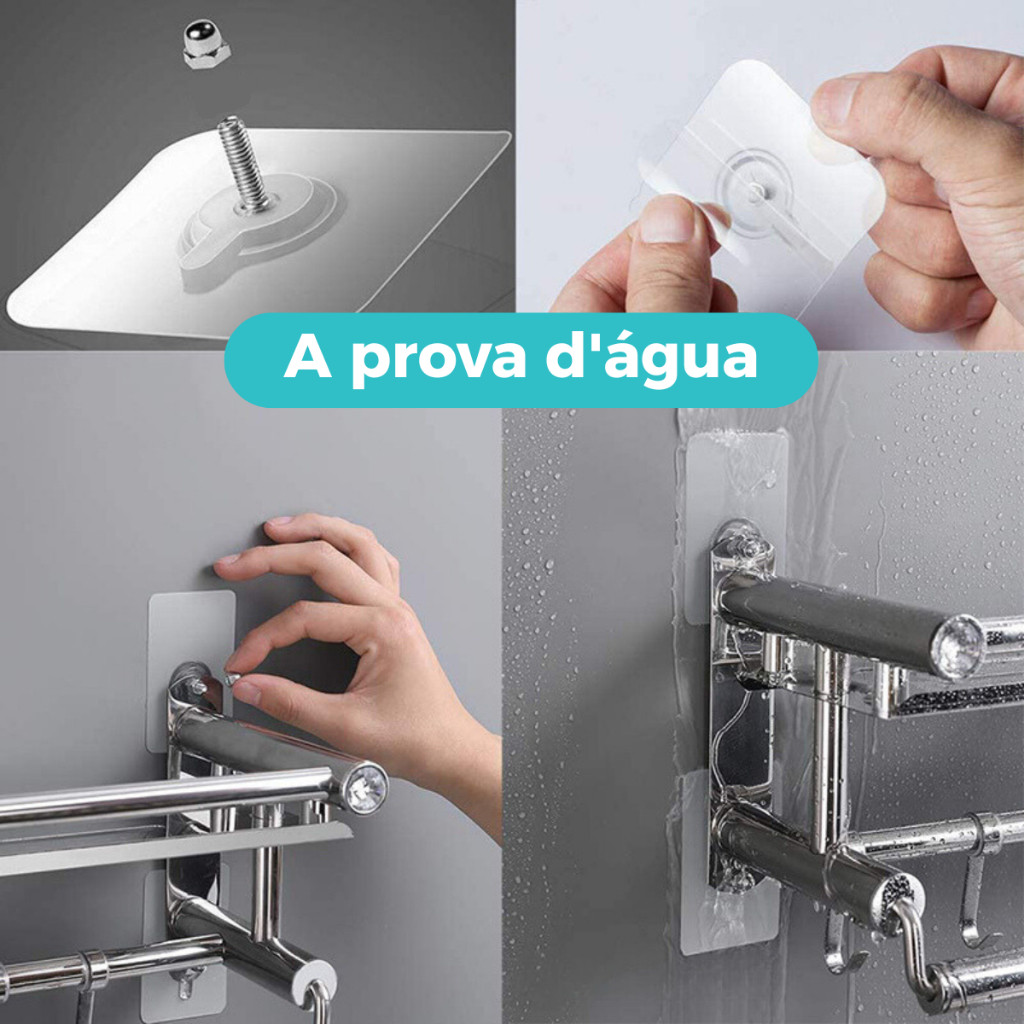 A prova d'água