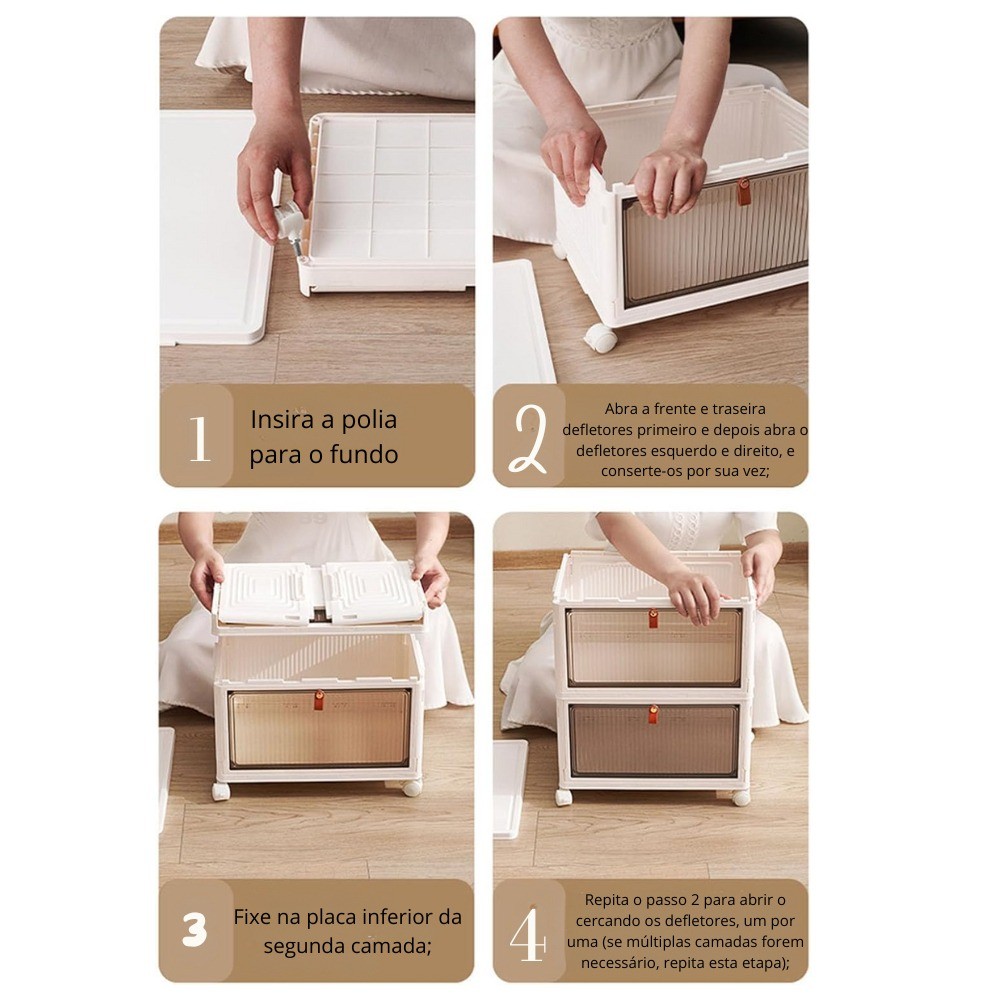 1

Insira a polia para o fundo

2

Abra a frente e traseira defletores primeiro e depois abra o defletores esquerdo e direito, e conserte-os por sua vez;

3

Fixe na placa inferior da segunda camada;

4

Repita o passo 2 para abrir o cercando os defletores, um por uma (se múltiplas camadas forem necessário, repita esta etapa);