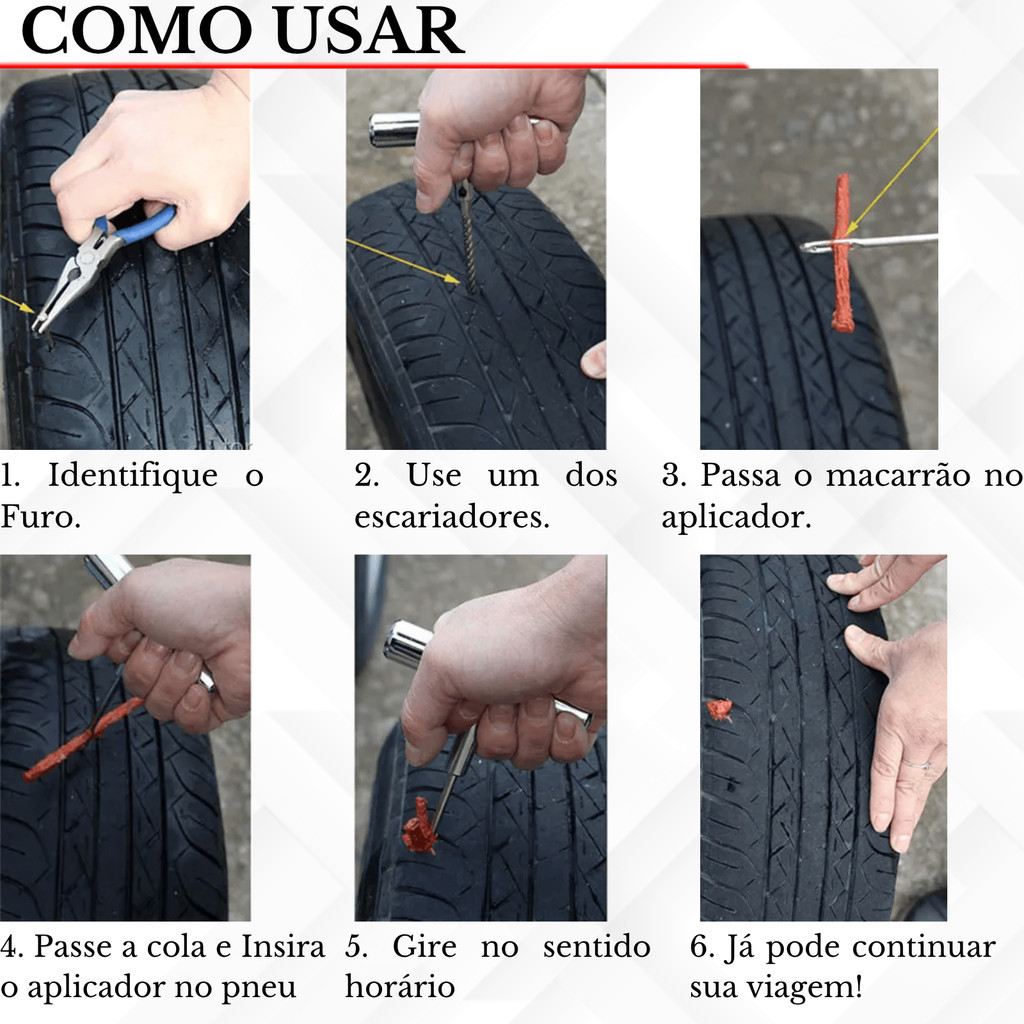 COMO USAR

1. Identifique o Furo.

2. Use um dos escariadores.

3. Passa o macarrão no aplicador.

4. Passe a cola e Insira o aplicador no pneu

5. Gire no sentido horário

6. Já pode continuar sua viagem!