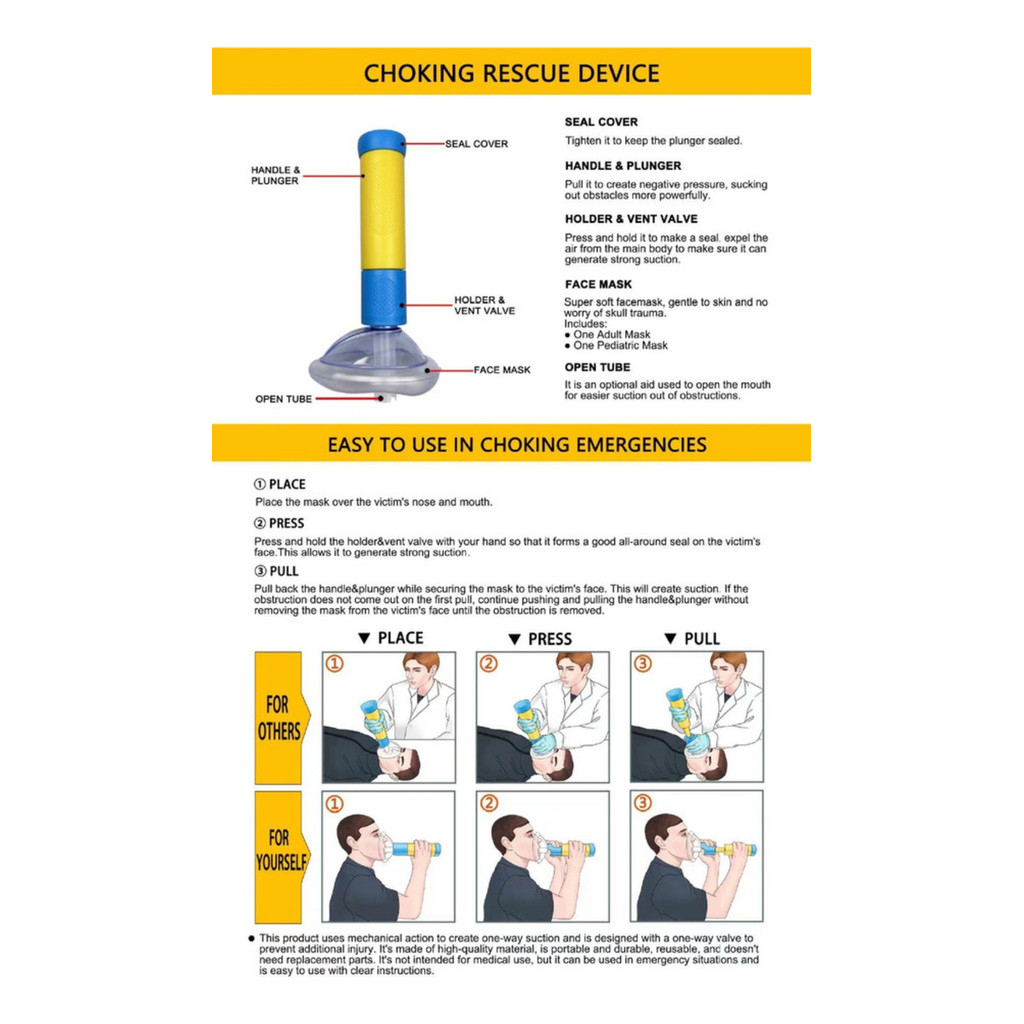 CHOKING RESCUE DEVICE

SEAL COVER
HANDLE & PLUNGER
HOLDER & VENT VALVE
FACE MASK
OPEN TUBE

SEAL COVER
Tighten it to keep the plunger sealed.

HANDLE & PLUNGER
Pull it to create negative pressure, sucking out obstacles more powerfully.

HOLDER & VENT VALVE
Press and hold it to make a seal. expel the air from the main body to make sure it can generate strong suction.

FACE MASK
Super soft facemask, gentle to skin and no worry of skull trauma.
Includes:
● One Adult Mask
● One Pediatric Mask

OPEN TUBE
It is an optional aid used to open the mouth for easier suction out of obstructions.

EASY TO USE IN CHOKING EMERGENCIES

① PLACE
Place the mask over the victim's nose and mouth.

② PRESS
Press and hold the holder&vent valve with your hand so that it forms a good all-around seal on the victim's face.This allows it to generate strong suction.

③ PULL
Pull back the handle&plunger while securing the mask to the victim's face. This will create suction. If the obstruction does not come out on the first pull, continue pushing and pulling the handle&plunger without removing the mask from the victim's face until the obstruction is removed.

▼ PLACE ▼ PRESS ▼ PULL

FOR OTHERS ① ② ③

FOR YOURSELF ① ② ③

● This product uses mechanical action to create one-way suction and is designed with a one-way valve to prevent additional injury. It's made of high-quality material, is portable and durable, reusable, and doesn't need replacement parts. It's not intended for medical use, but it can be used in emergency situations and is easy to use with clear instructions.