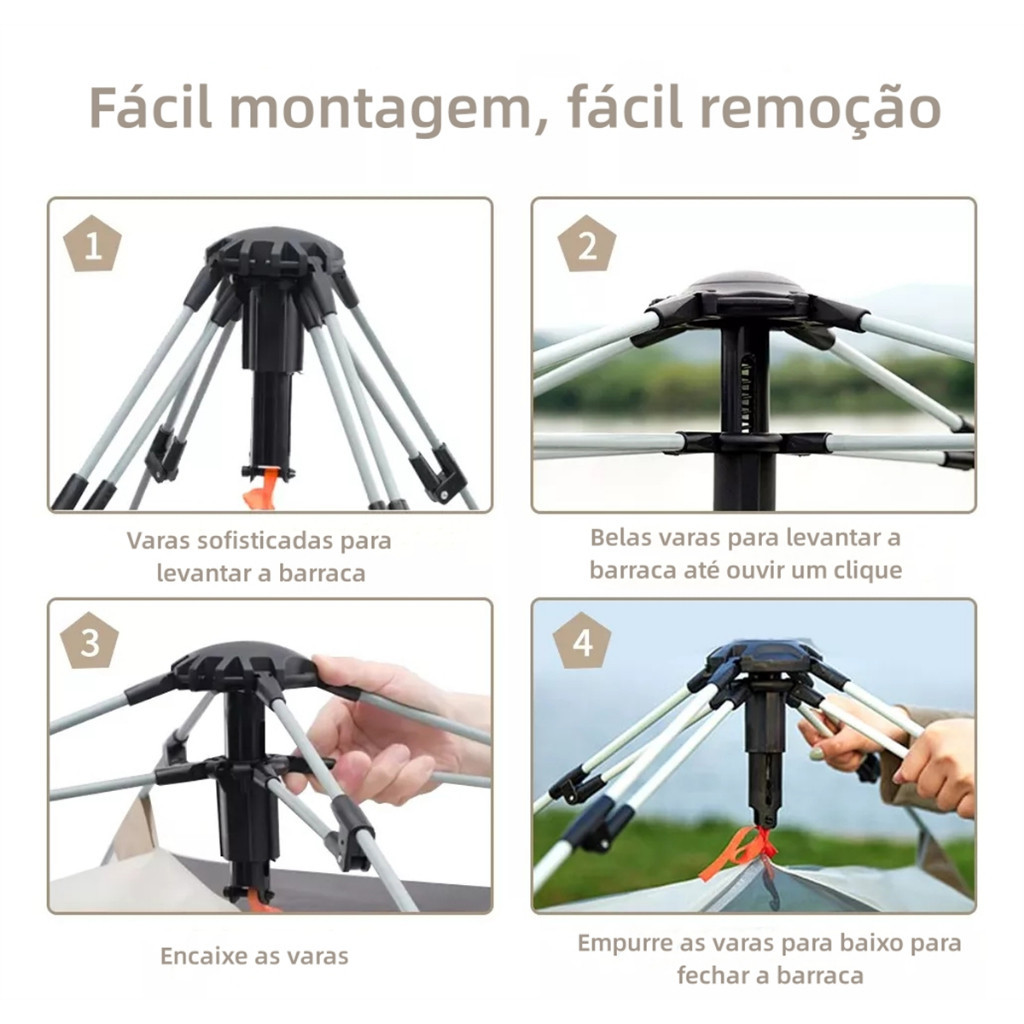 Fácil montagem, fácil remoção

1

Varas sofisticadas para levantar a barraca

2

Belas varas para levantar a barraca até ouvir um clique

3

Encaixe as varas

4

Empurre as varas para baixo para fechar a barraca