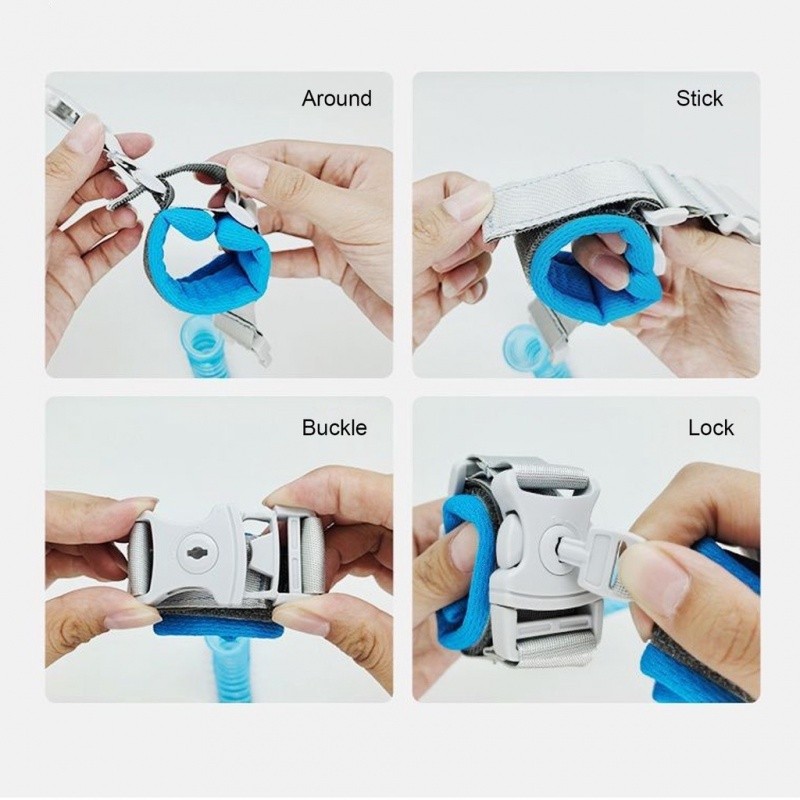 Around

Stick

Buckle

Lock