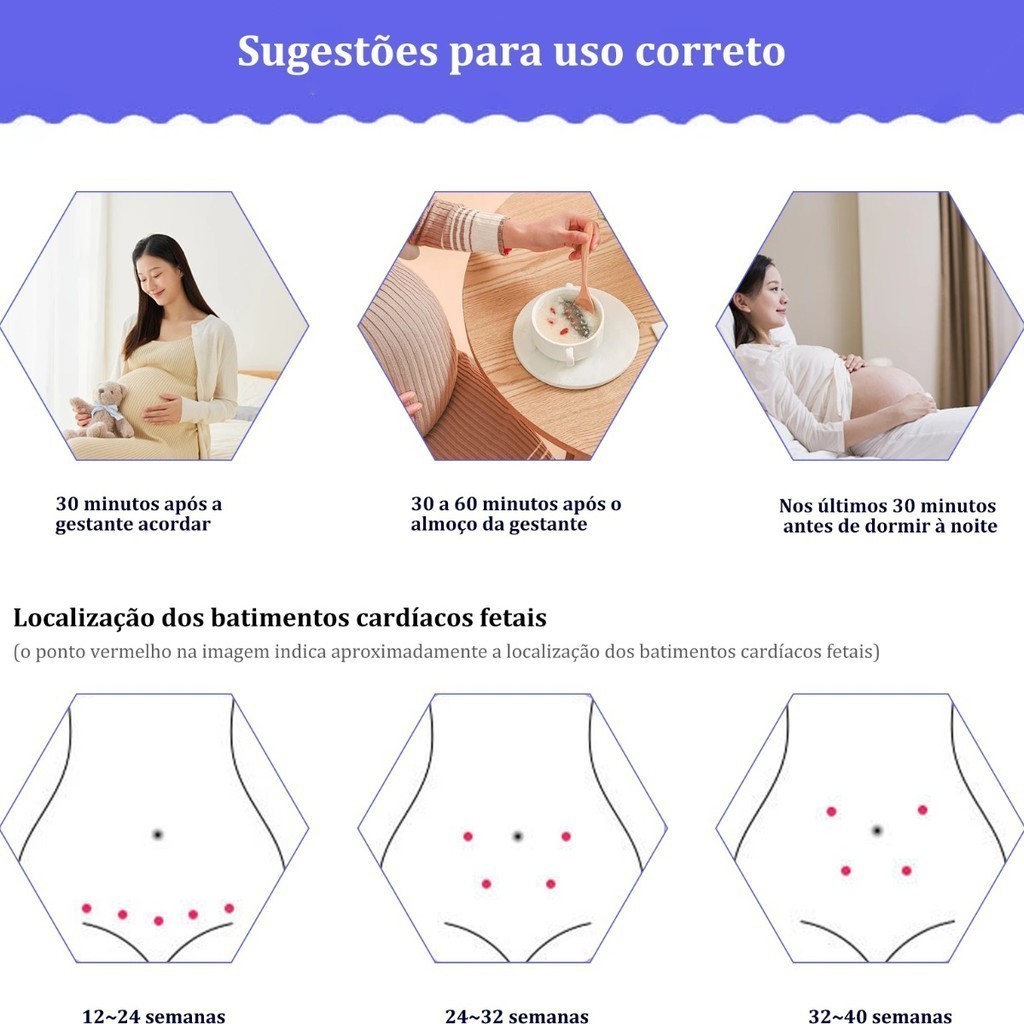 Sugestões para uso correto

30 minutos após a gestante acordar

30 a 60 minutos após o almoço da gestante

Nos últimos 30 minutos antes de dormir à noite

Localização dos batimentos cardíacos fetais
(o ponto vermelho na imagem indica aproximadamente a localização dos batimentos cardíacos fetais)

12~24 semanas

24~32 semanas

32~40 semanas