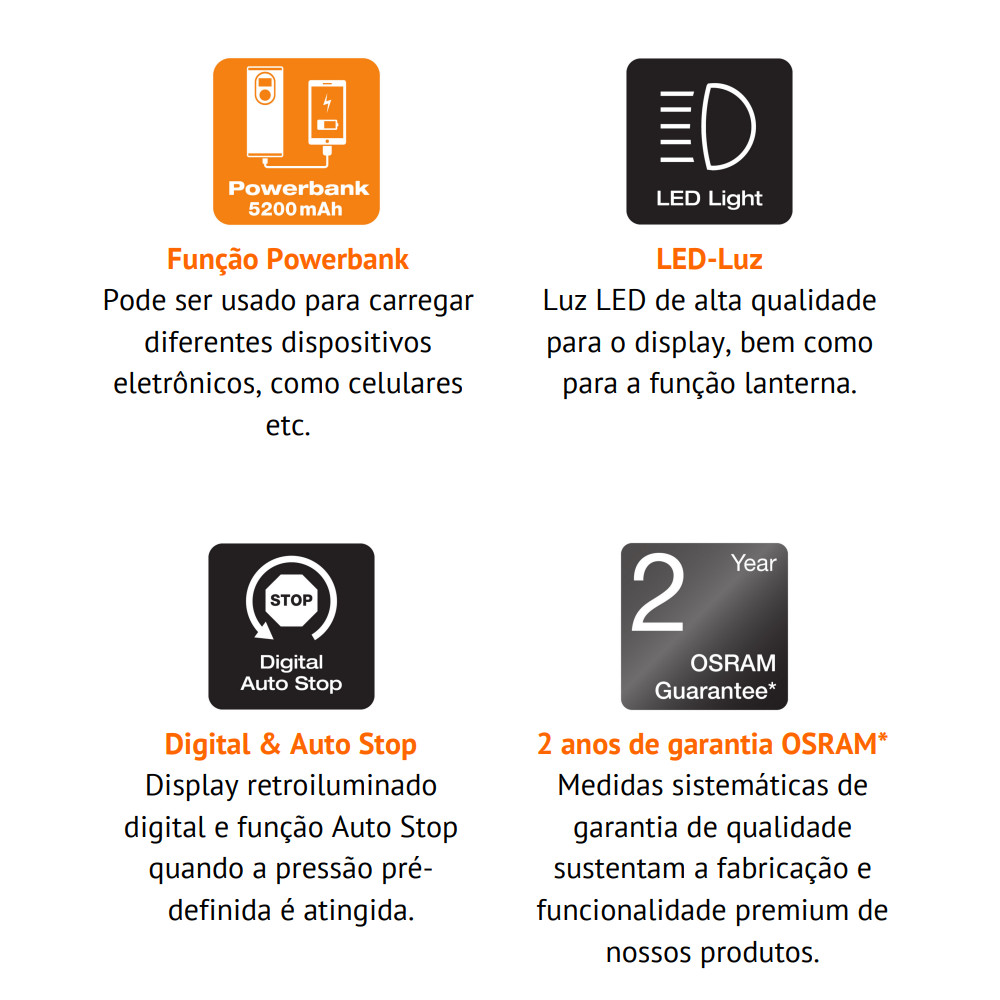 Powerbank
5200 mAh

Função Powerbank
Pode ser usado para carregar diferentes dispositivos eletrônicos, como celulares etc.

LED Light

LED-Luz
Luz LED de alta qualidade para o display, bem como para a função lanterna.

STOP
Digital
Auto Stop

Digital & Auto Stop
Display retroiluminado digital e função Auto Stop quando a pressão pré-definida é atingida.

2 Year
OSRAM
Guarantee*

2 anos de garantia OSRAM*
Medidas sistemáticas de garantia de qualidade sustentam a fabricação e funcionalidade premium de nossos produtos.