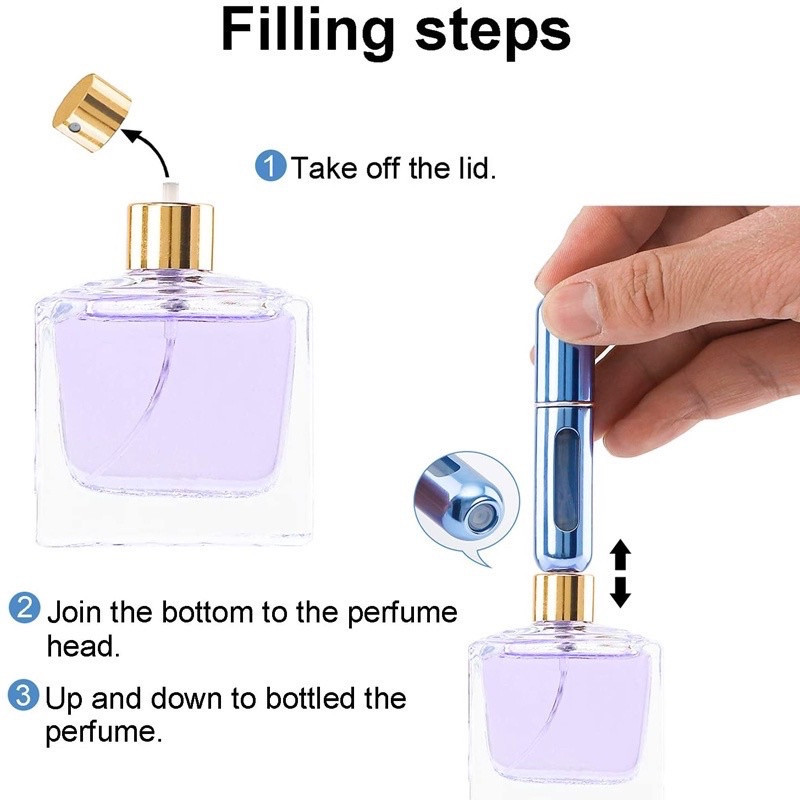 Filling steps

1 Take off the lid.

2 Join the bottom to the perfume head.

3 Up and down to bottled the perfume.