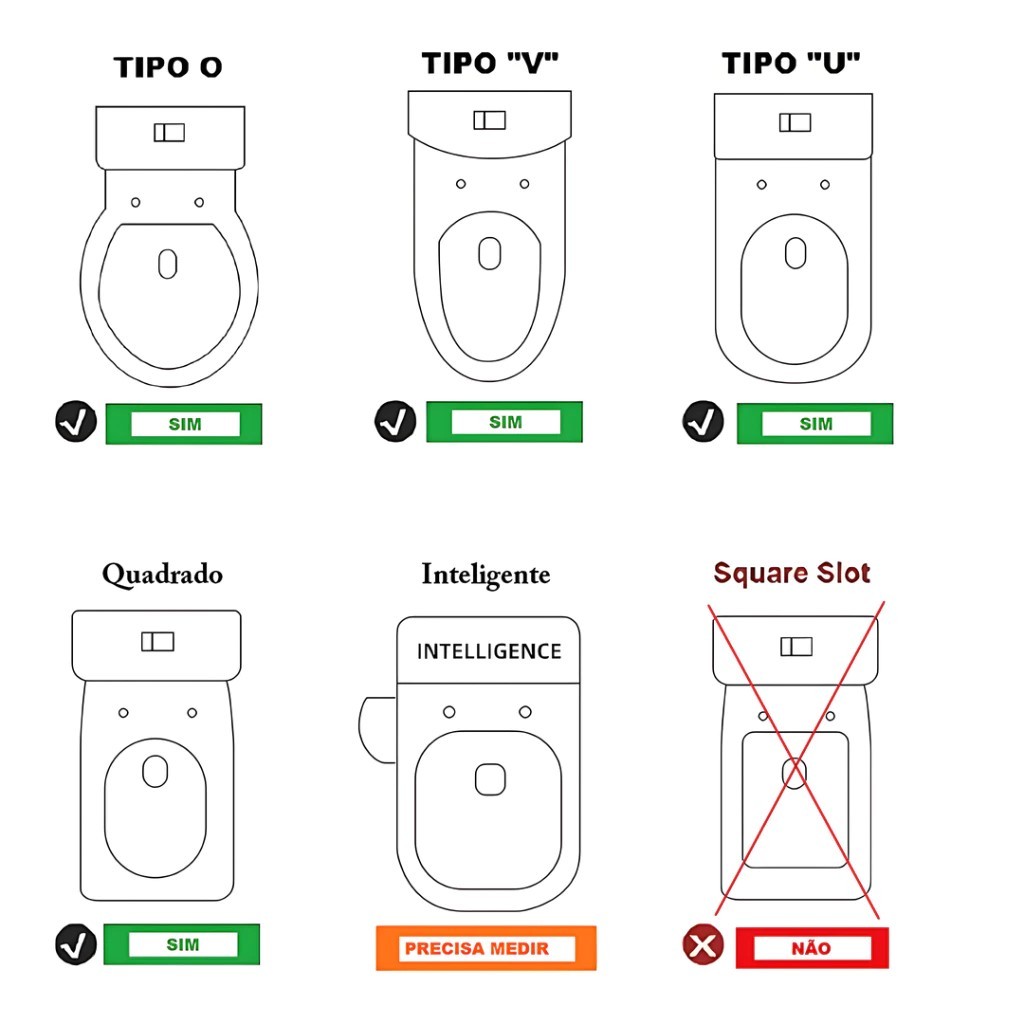 TIPO O

SIM

TIPO "V"

SIM

TIPO "U"

SIM

Quadrado

SIM

Inteligente

INTELLIGENCE

PRECISA MEDIR

Square Slot

NÃO