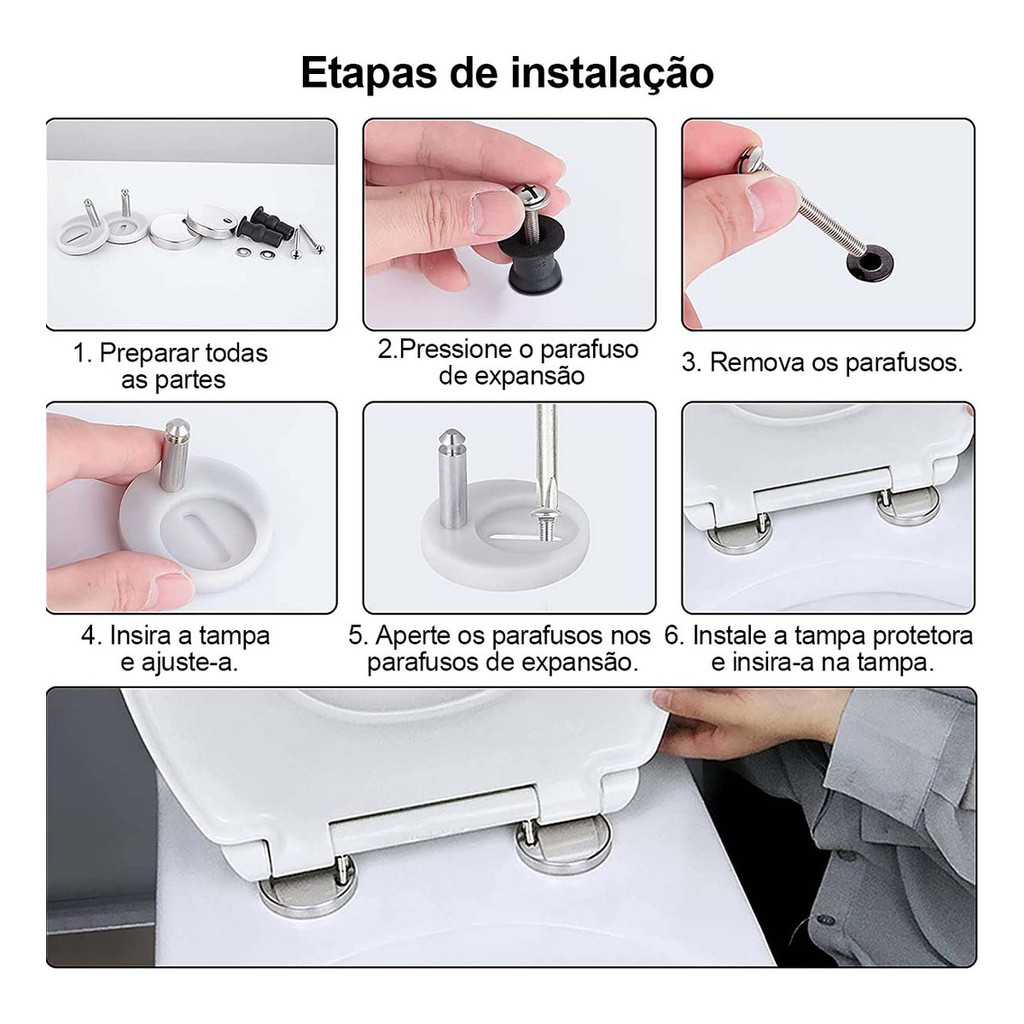 Etapas de instalação

1. Preparar todas as partes

2.Pressione o parafuso de expansão

3. Remova os parafusos.

4. Insira a tampa e ajuste-a.

5. Aperte os parafusos nos parafusos de expansão.

6. Instale a tampa protetora e insira-a na tampa.