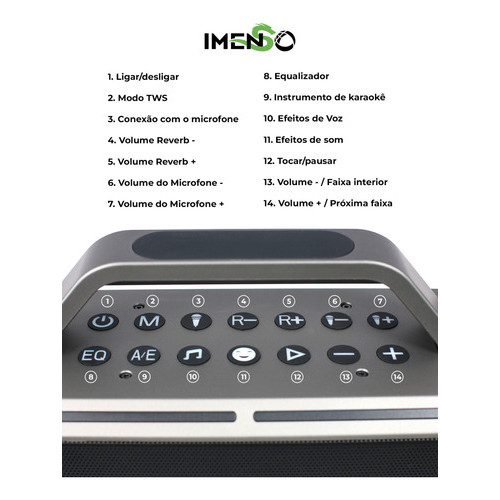 IMENSO

1. Ligar/desligar
2. Modo TWS
3. Conexão com o microfone
4. Volume Reverb -
5. Volume Reverb +
6. Volume do Microfone -
7. Volume do Microfone +

8. Equalizador
9. Instrumento de karaokê
10. Efeitos de Voz
11. Efeitos de som
12. Tocar/pausar
13. Volume - / Faixa interior
14. Volume + / Próxima faixa

① ② ③ ④ ⑤ ⑥ ⑦

M R− R+ −  +

EQ A/E − +

⑧ ⑨ ⑩ ⑪ ⑫ ⑬ ⑭