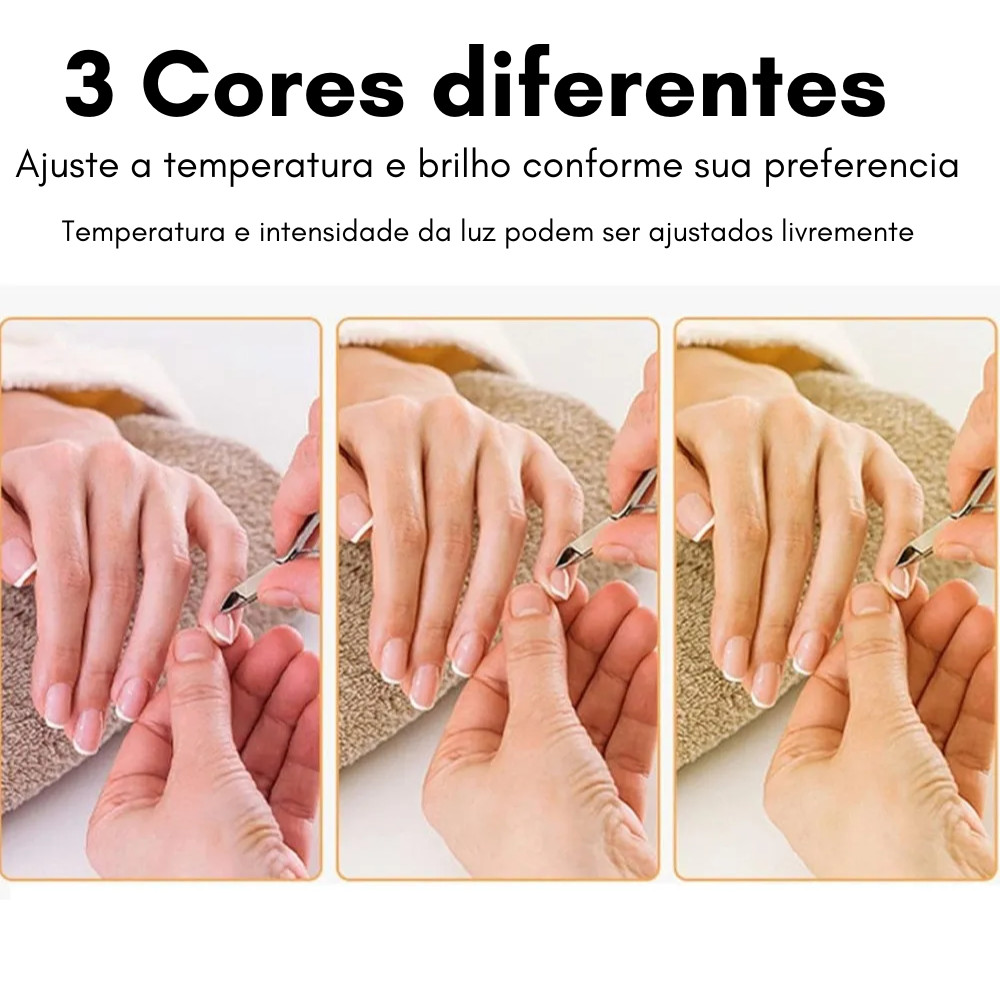 3 Cores diferentes
Ajuste a temperatura e brilho conforme sua preferencia

Temperatura e intensidade da luz podem ser ajustados livremente