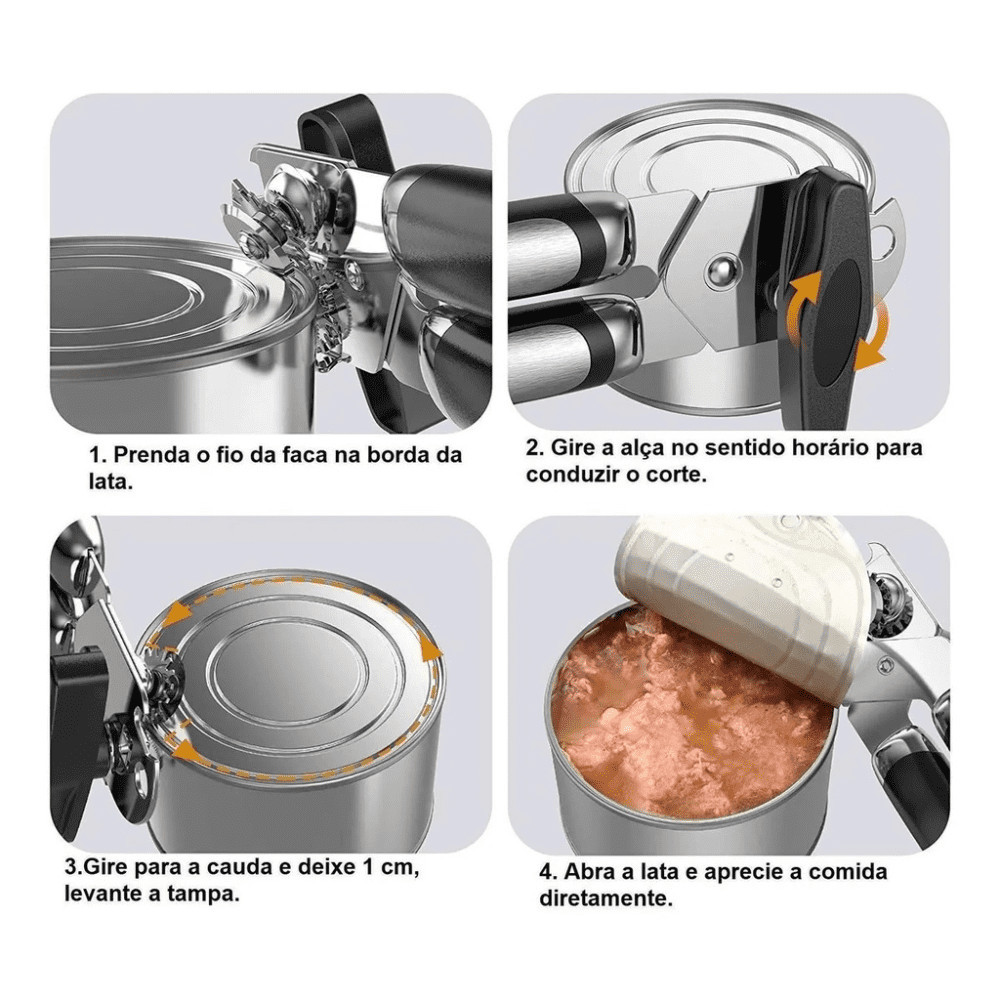 1. Prenda o fio da faca na borda da lata.

2. Gire a alça no sentido horário para conduzir o corte.

3.Gire para a cauda e deixe 1 cm, levante a tampa.

4. Abra a lata e aprecie a comida diretamente.