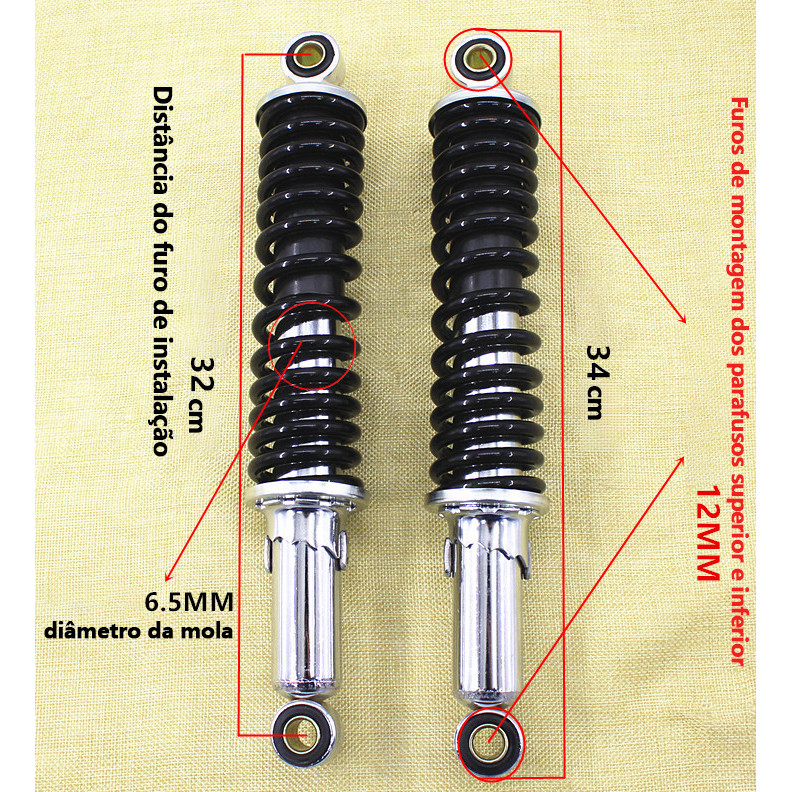 Distância do furo de instalação

32 cm

6.5MM
diâmetro da mola

34 cm

Furos de montagem dos parafusos superior e inferior

12MM