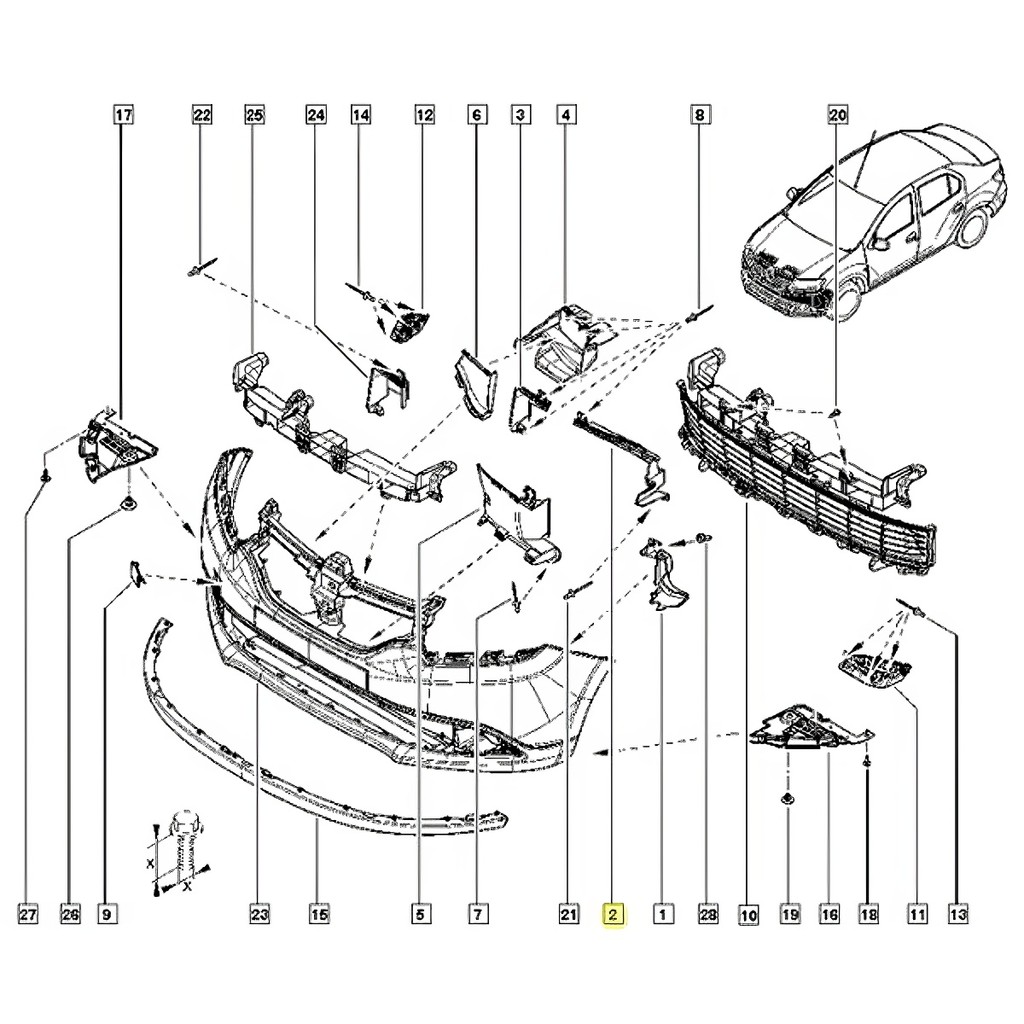 17
22
25
24
14
12
6
3
4
8
20
X
X
27
26
9
23
15
5
7
21
2
1
28
10
19
16
18
11
13