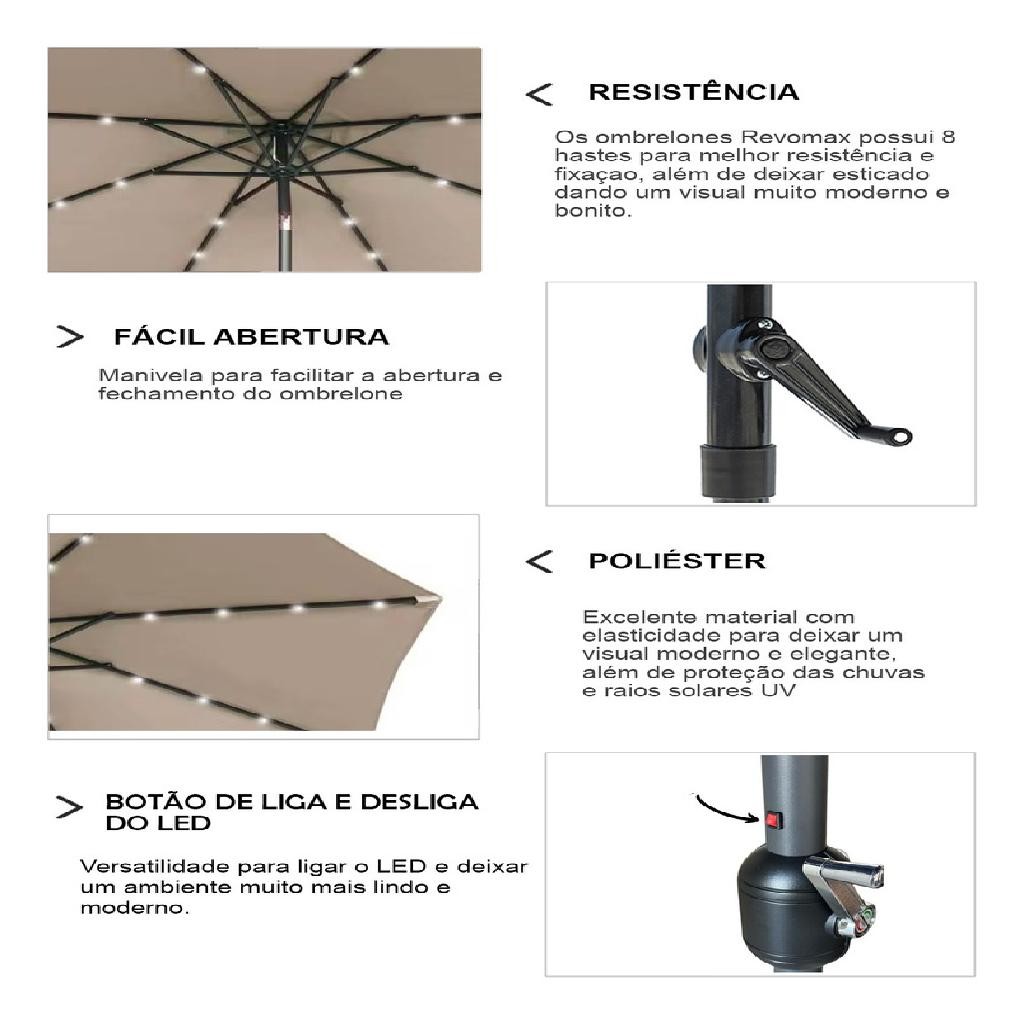 < RESISTÊNCIA

Os ombrelones Revomax possui 8 hastes para melhor resistência e fixaçao, além de deixar esticado dando um visual muito moderno e bonito.

> FÁCIL ABERTURA

Manivela para facilitar a abertura e fechamento do ombrelone

< POLIÉSTER

Excelente material com elasticidade para deixar um visual moderno e elegante, além de proteção das chuvas e raios solares UV

> BOTÃO DE LIGA E DESLIGA DO LED

Versatilidade para ligar o LED e deixar um ambiente muito mais lindo e moderno.