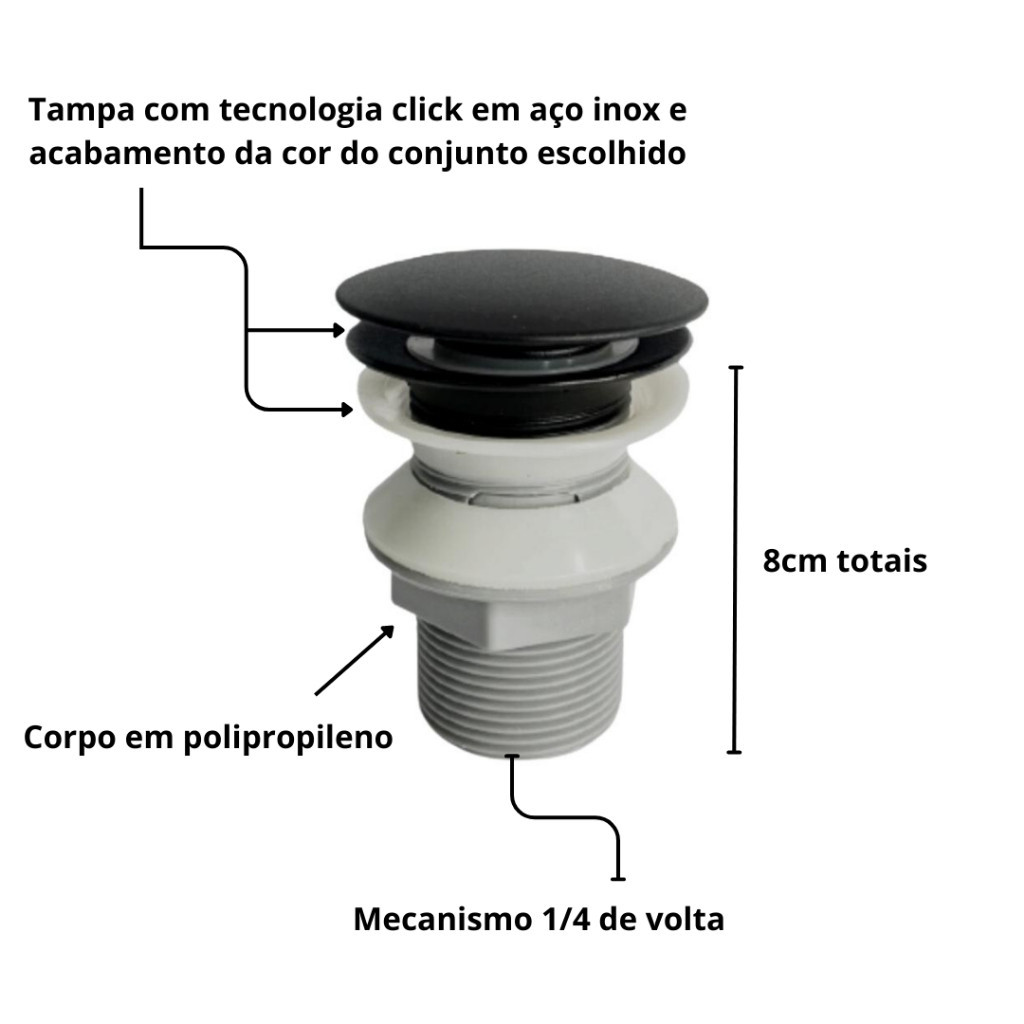 Tampa com tecnologia click em aço inox e acabamento da cor do conjunto escolhido

8cm totais

Corpo em polipropileno

Mecanismo 1/4 de volta