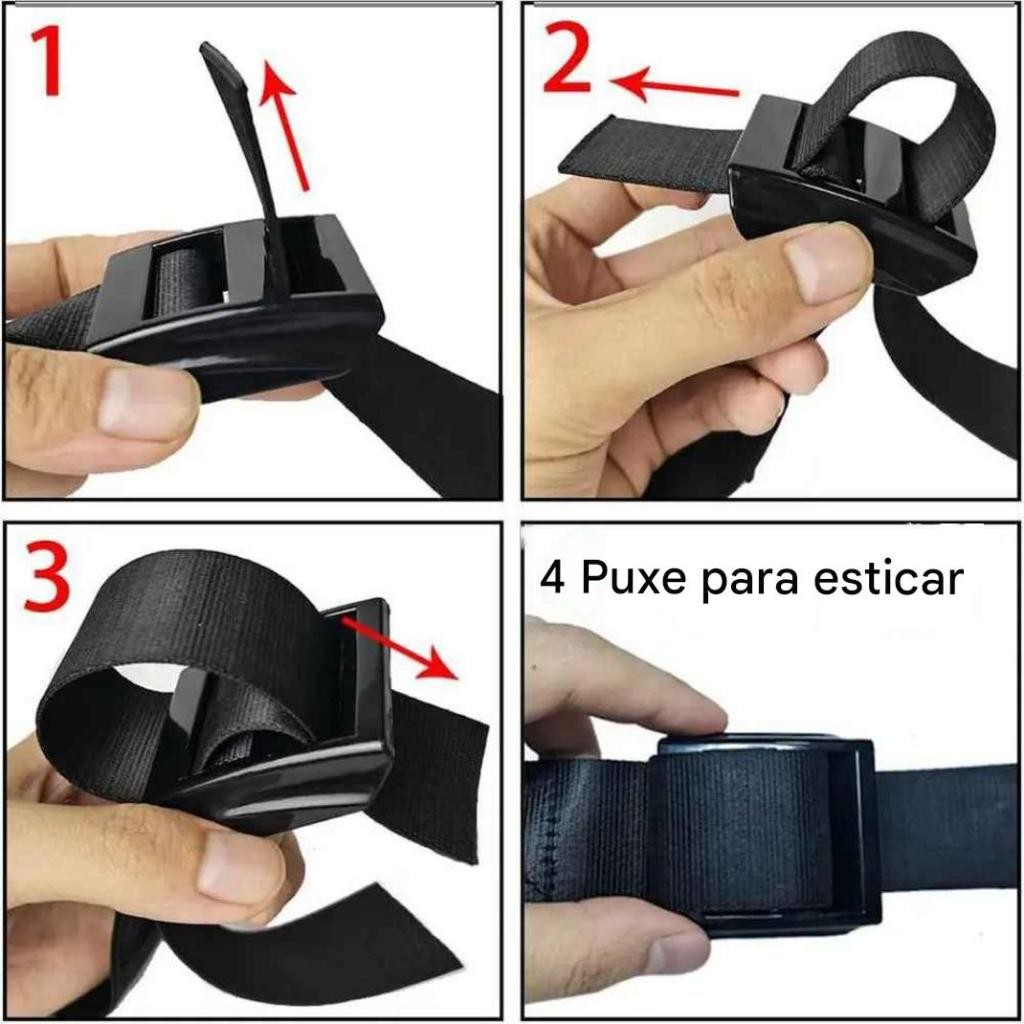 1

2

3

4 Puxe para esticar